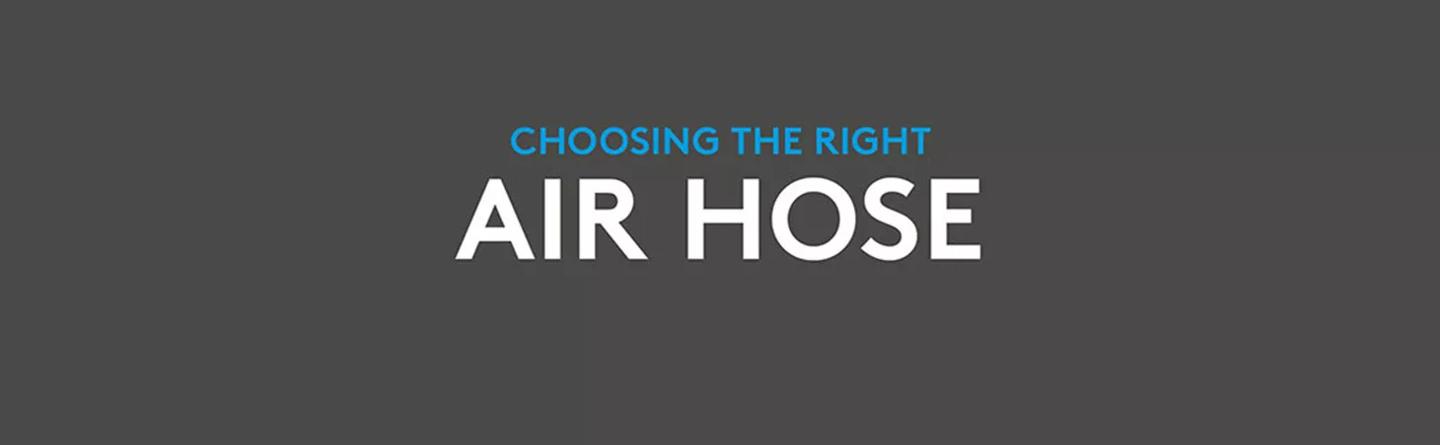 CHOOSING THE RIGHT
AIR HOSE