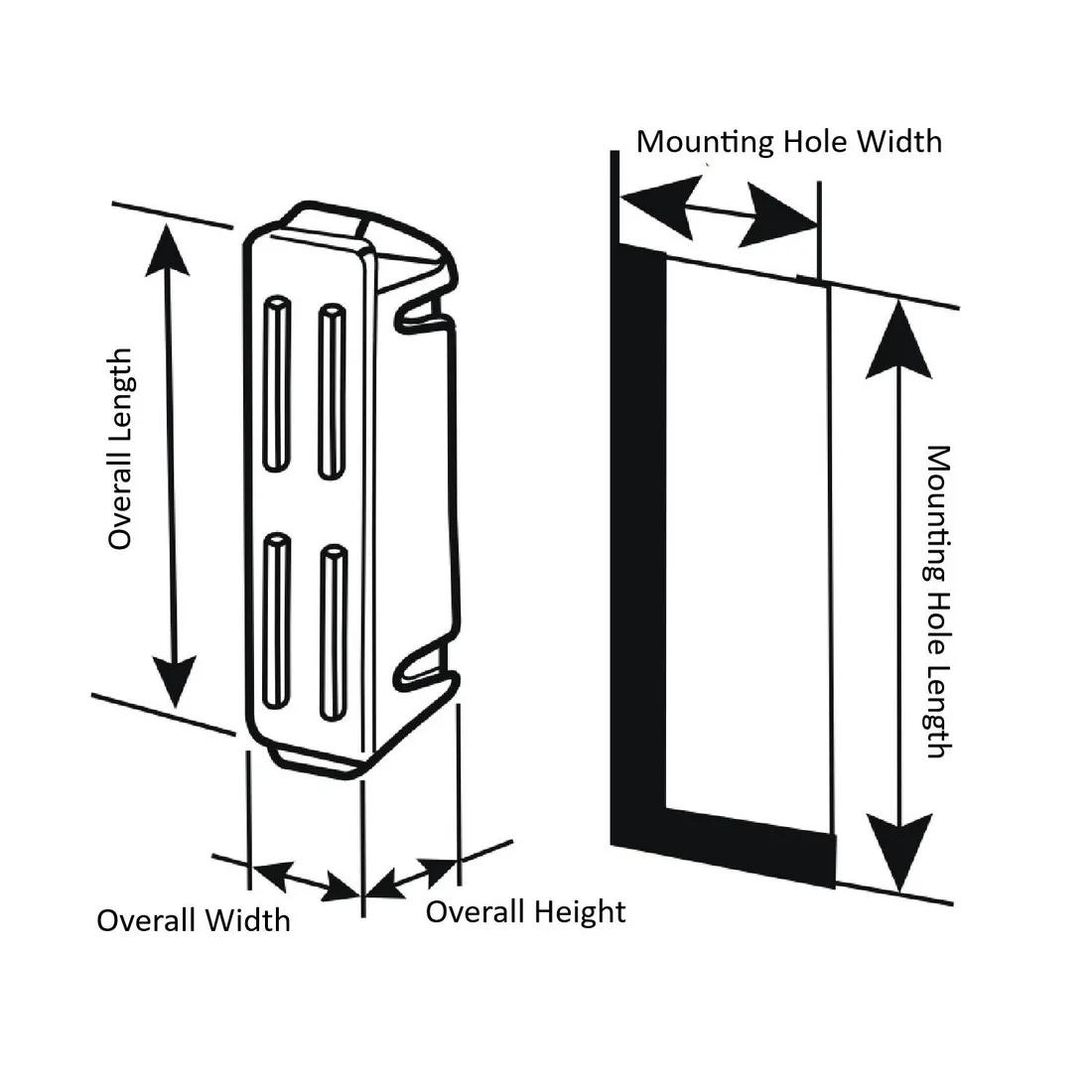 Mounting Hole Width

Overall Length

Mounting Hole Length

Overall Width

Overall Height