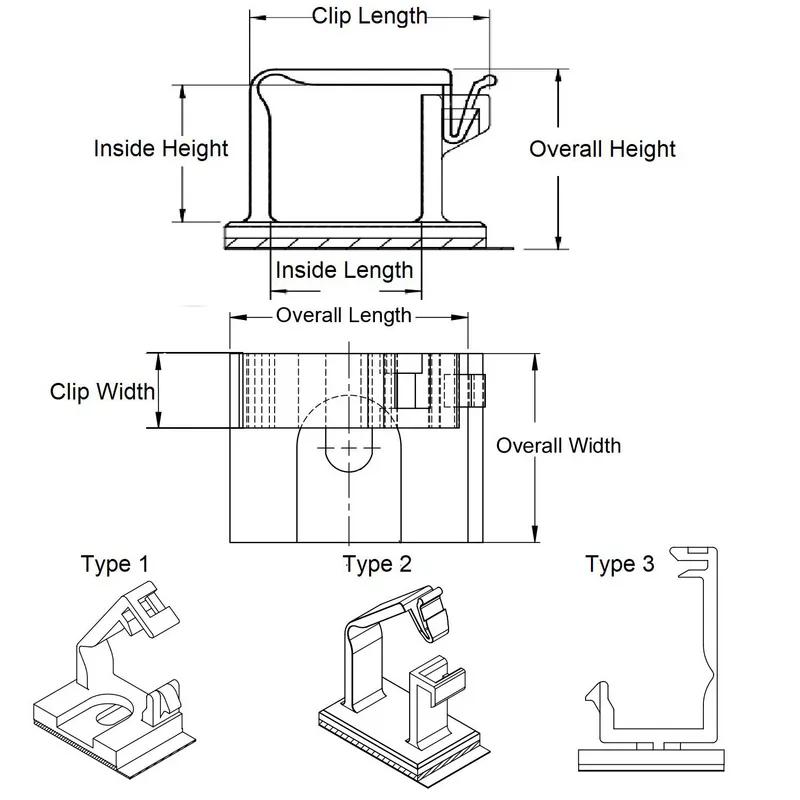 Clip Length

Inside Height

Overall Height

Inside Length

Overall Length

Clip Width

Overall Width

Type 1

Type 2

Type 3