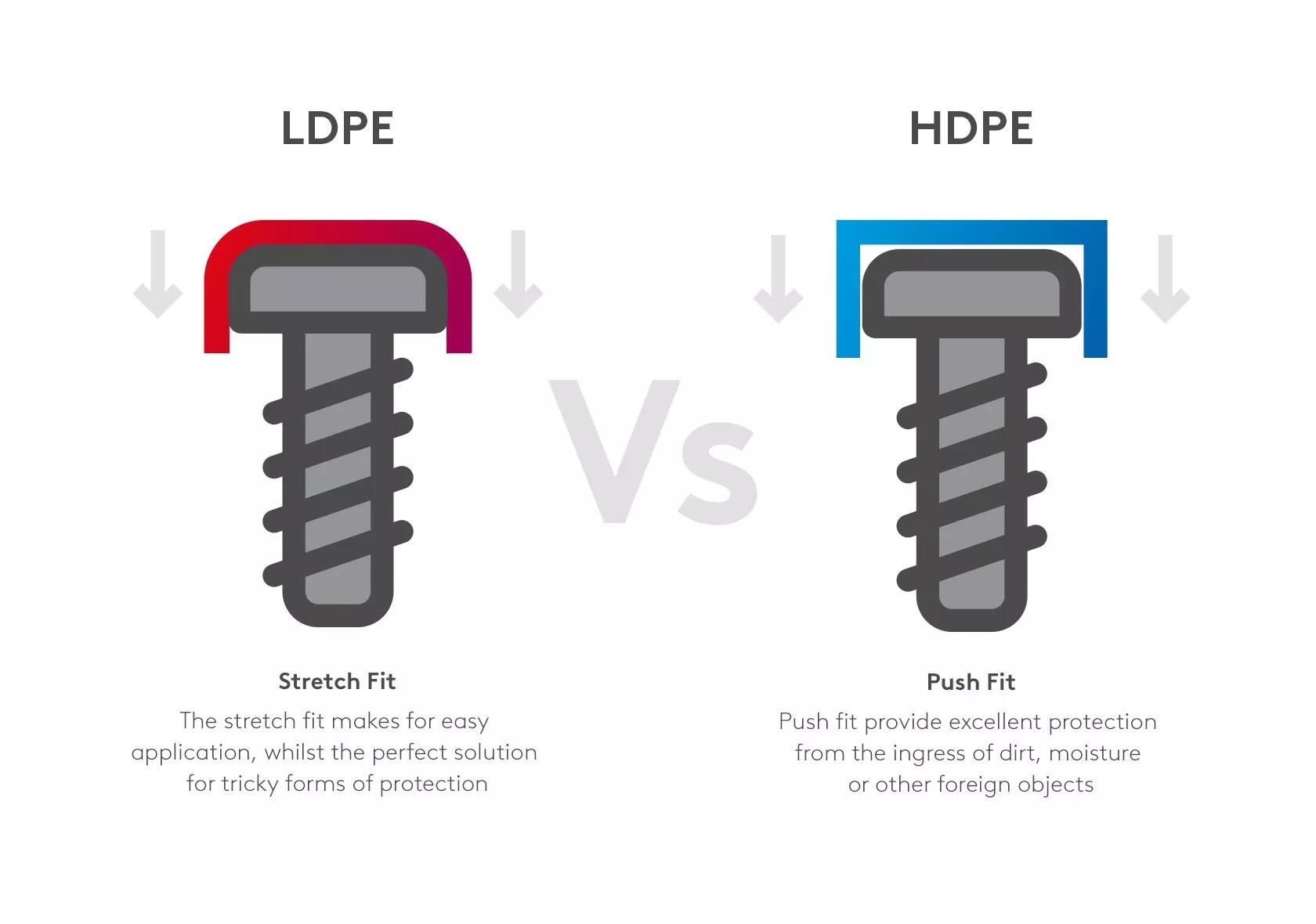 LDPE

Stretch Fit

The stretch fit makes for easy application, whilst the perfect solution for tricky forms of protection

Vs

HDPE

Push Fit

Push fit provide excellent protection from the ingress of dirt, moisture or other foreign objects