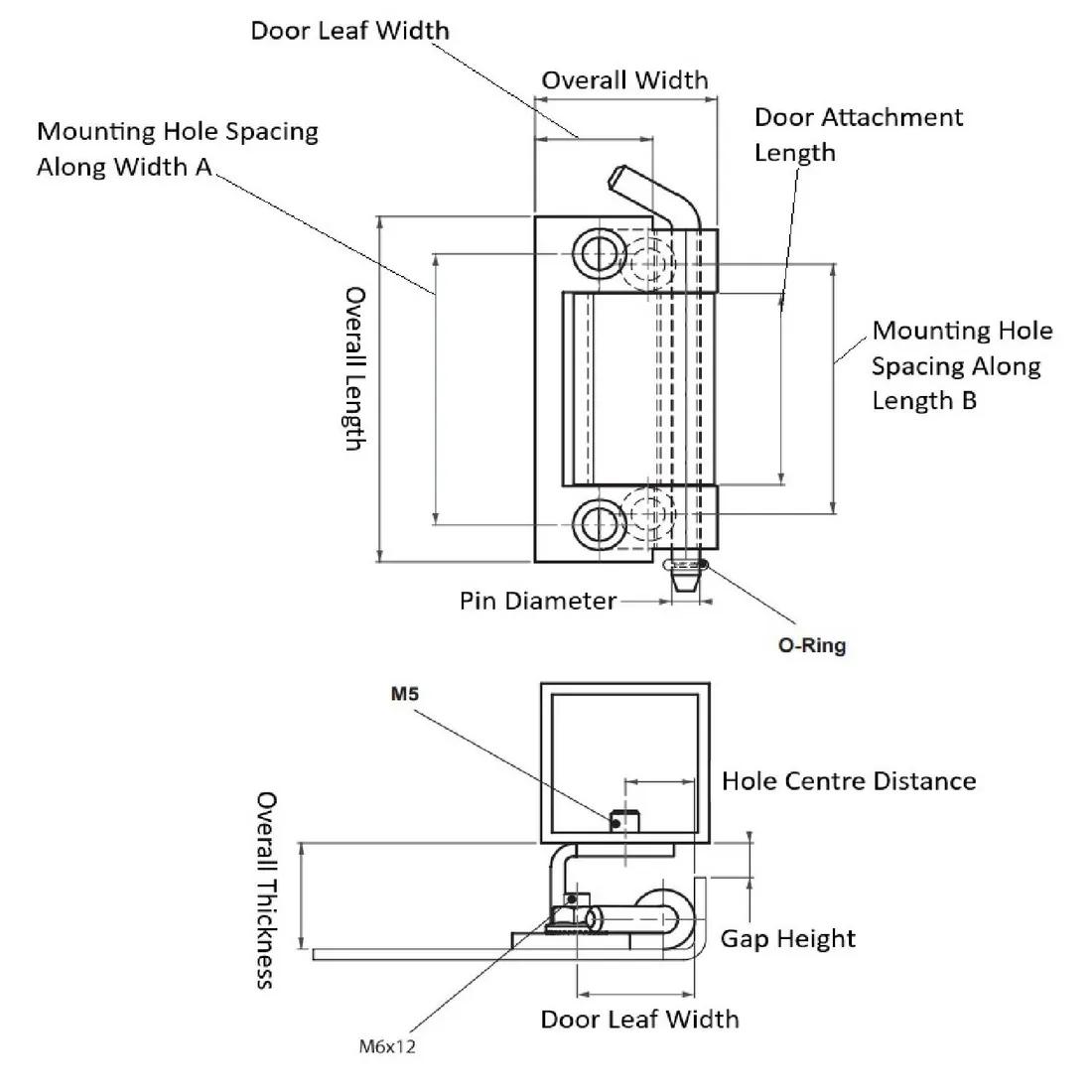 Door Leaf Width
Overall Width
Mounting Hole Spacing Along Width A
Door Attachment Length
Overall Length
Mounting Hole Spacing Along Length B
Pin Diameter
O-Ring
M5
Hole Centre Distance
Overall Thickness
Gap Height
Door Leaf Width
M6x12