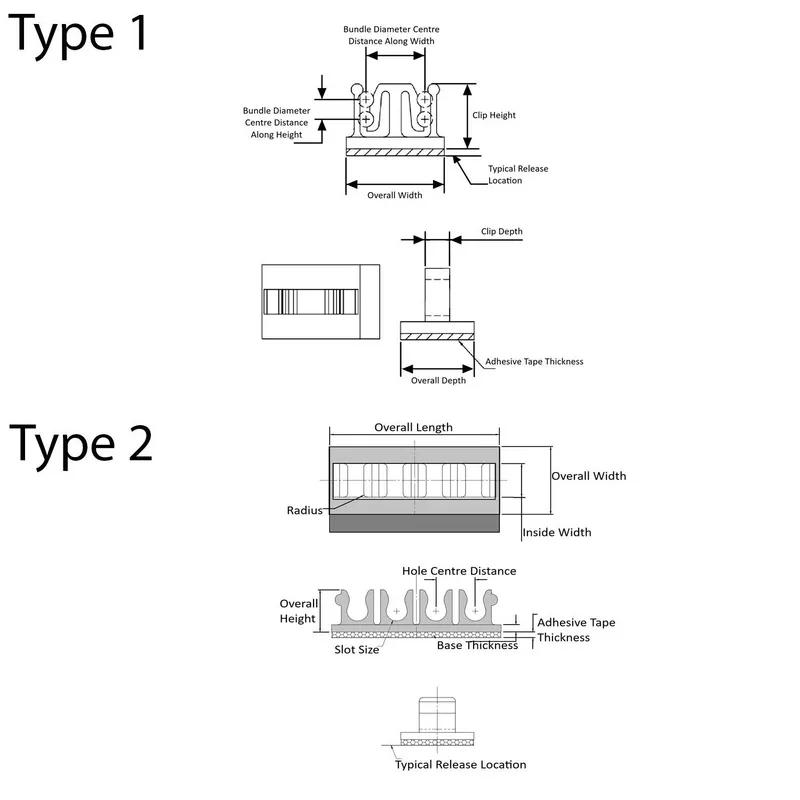 Type 1

Bundle Diameter Centre Distance Along Width

Bundle Diameter Centre Distance Along Height

Clip Height

Typical Release Location

Overall Width

Clip Depth

Adhesive Tape Thickness

Overall Depth

Type 2

Overall Length

Overall Width

Radius

Inside Width

Hole Centre Distance

Overall Height

Adhesive Tape Thickness

Slot Size

Base Thickness

Typical Release Location