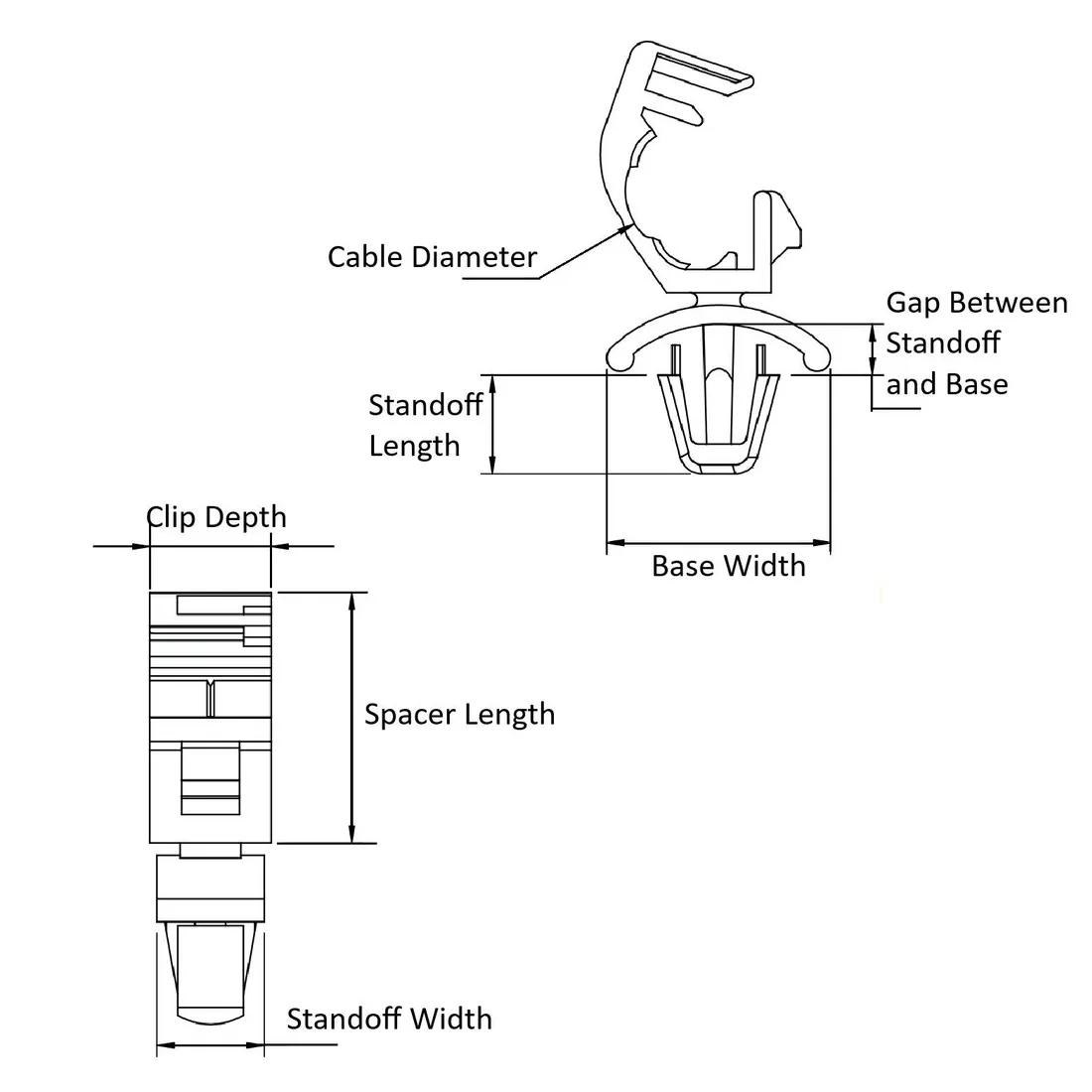 Cable Diameter

Gap Between Standoff and Base

Standoff Length

Base Width

Clip Depth

Spacer Length

Standoff Width