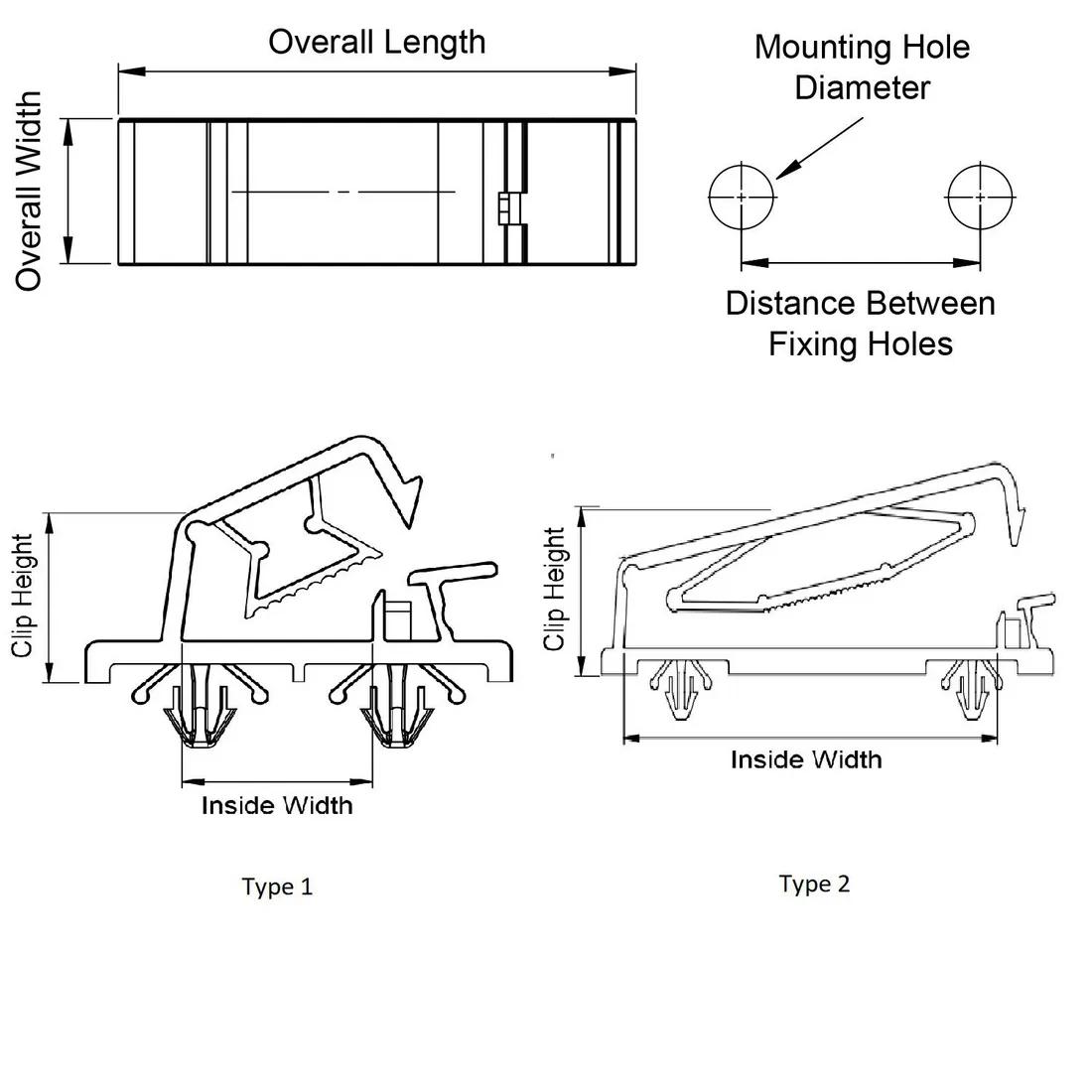 Overall Length

Overall Width

Mounting Hole Diameter

Distance Between Fixing Holes

Clip Height

Inside Width

Type 1

Clip Height

Inside Width

Type 2