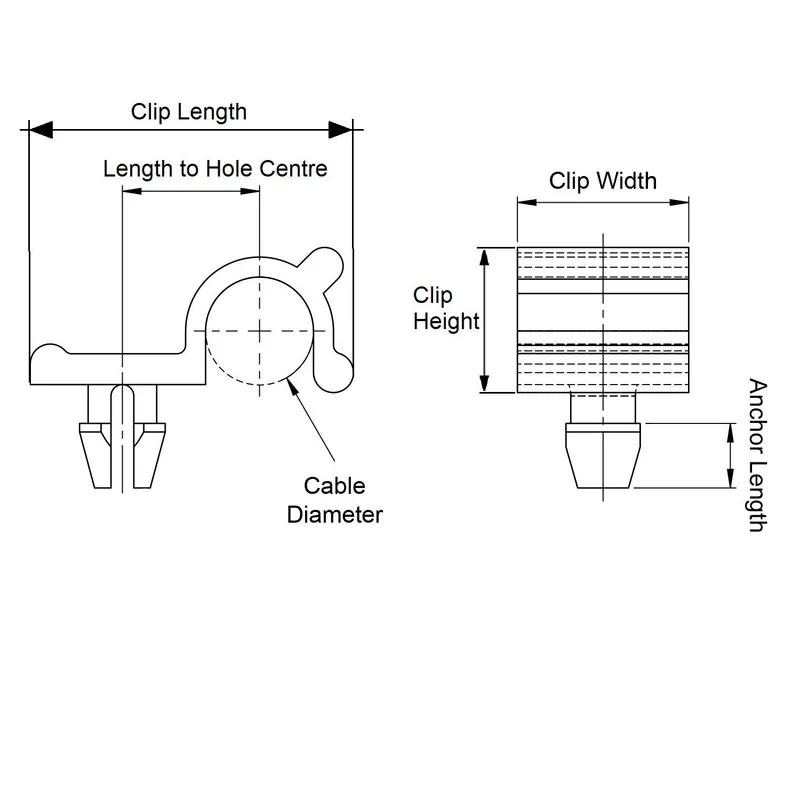 Clip Length

Length to Hole Centre

Cable Diameter

Clip Width

Clip Height

Anchor Length