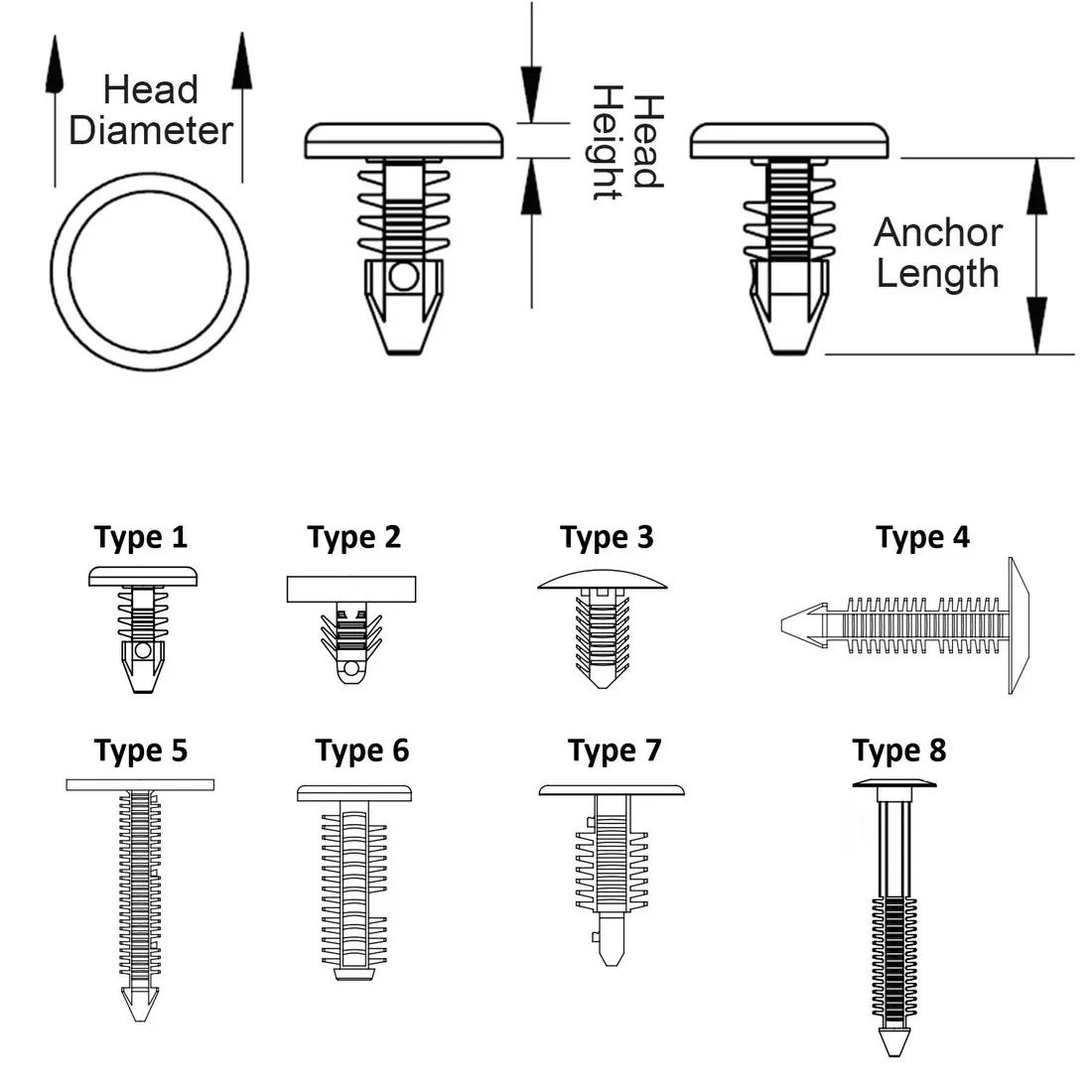 Head Diameter

Head Height

Anchor Length

Type 1

Type 2

Type 3

Type 4

Type 5

Type 6

Type 7

Type 8