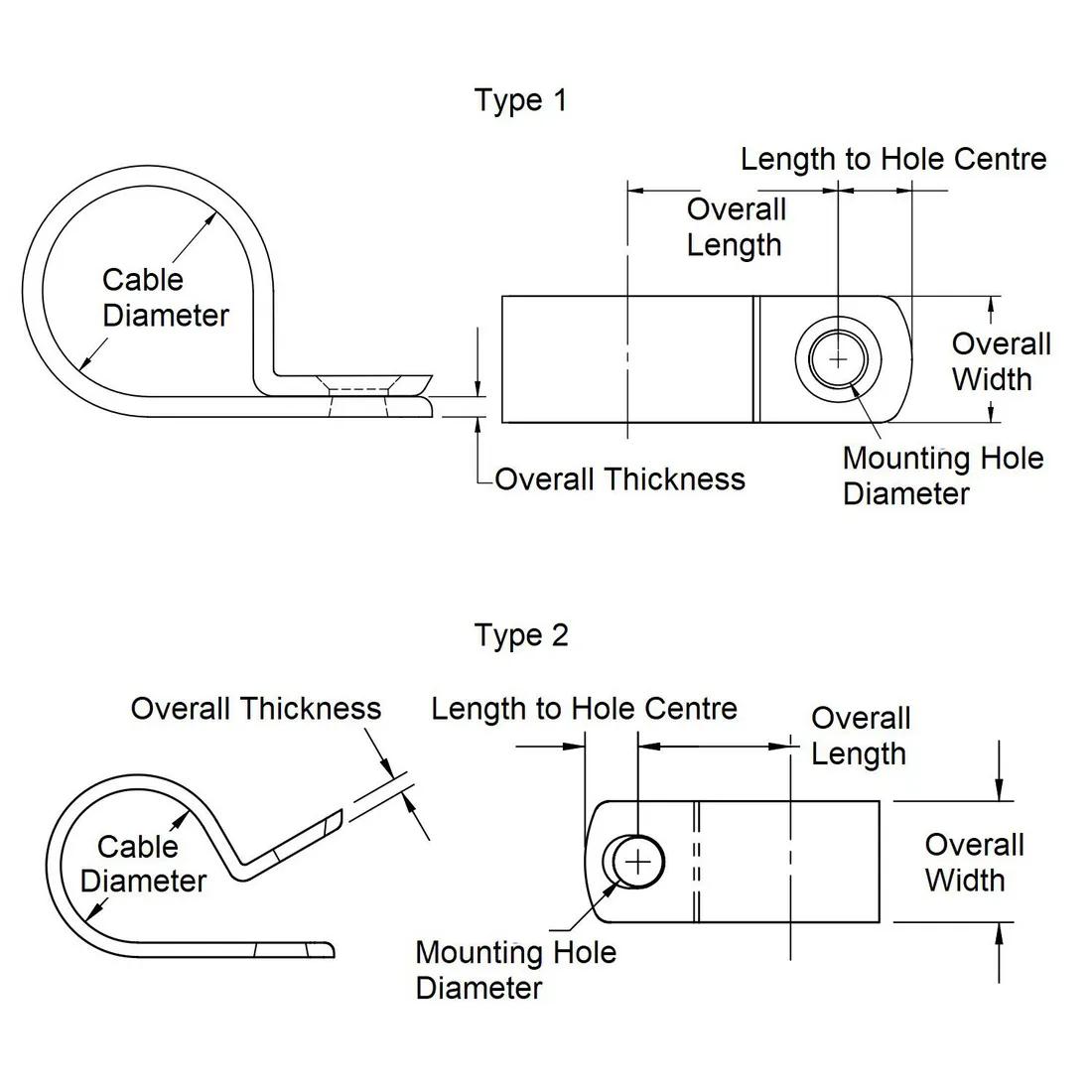 Type 1

Length to Hole Centre

Overall Length

Cable Diameter

Overall Width

Mounting Hole Diameter

Overall Thickness

Type 2

Overall Thickness

Length to Hole Centre

Overall Length

Cable Diameter

Overall Width

Mounting Hole Diameter