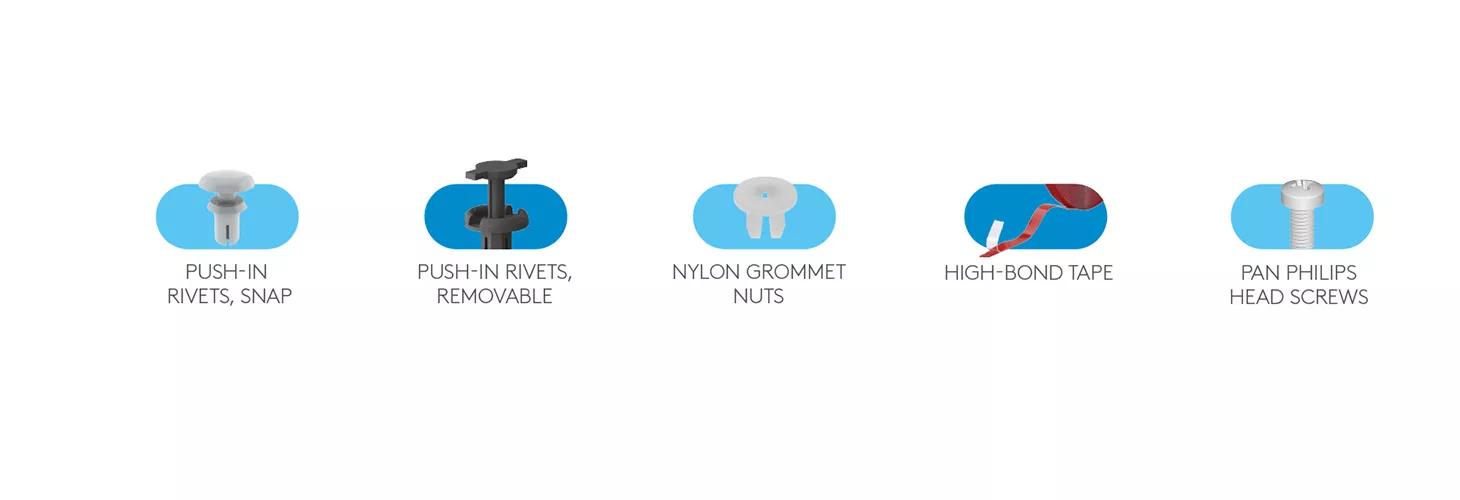 PUSH-IN RIVETS, SNAP

PUSH-IN RIVETS, REMOVABLE

NYLON GROMMET NUTS

HIGH-BOND TAPE

PAN PHILIPS HEAD SCREWS