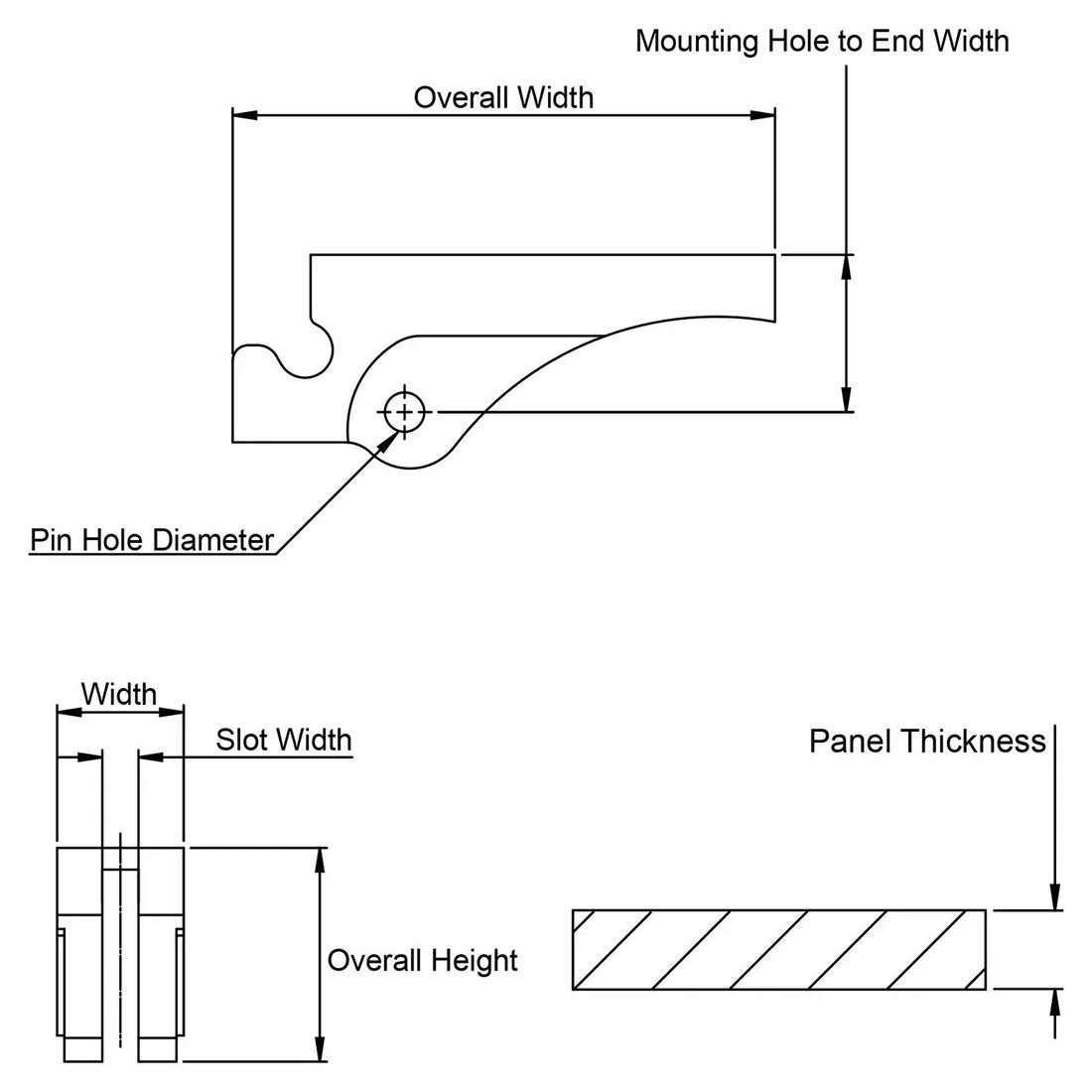 Mounting Hole to End Width

Overall Width

Pin Hole Diameter

Width

Slot Width

Panel Thickness

Overall Height