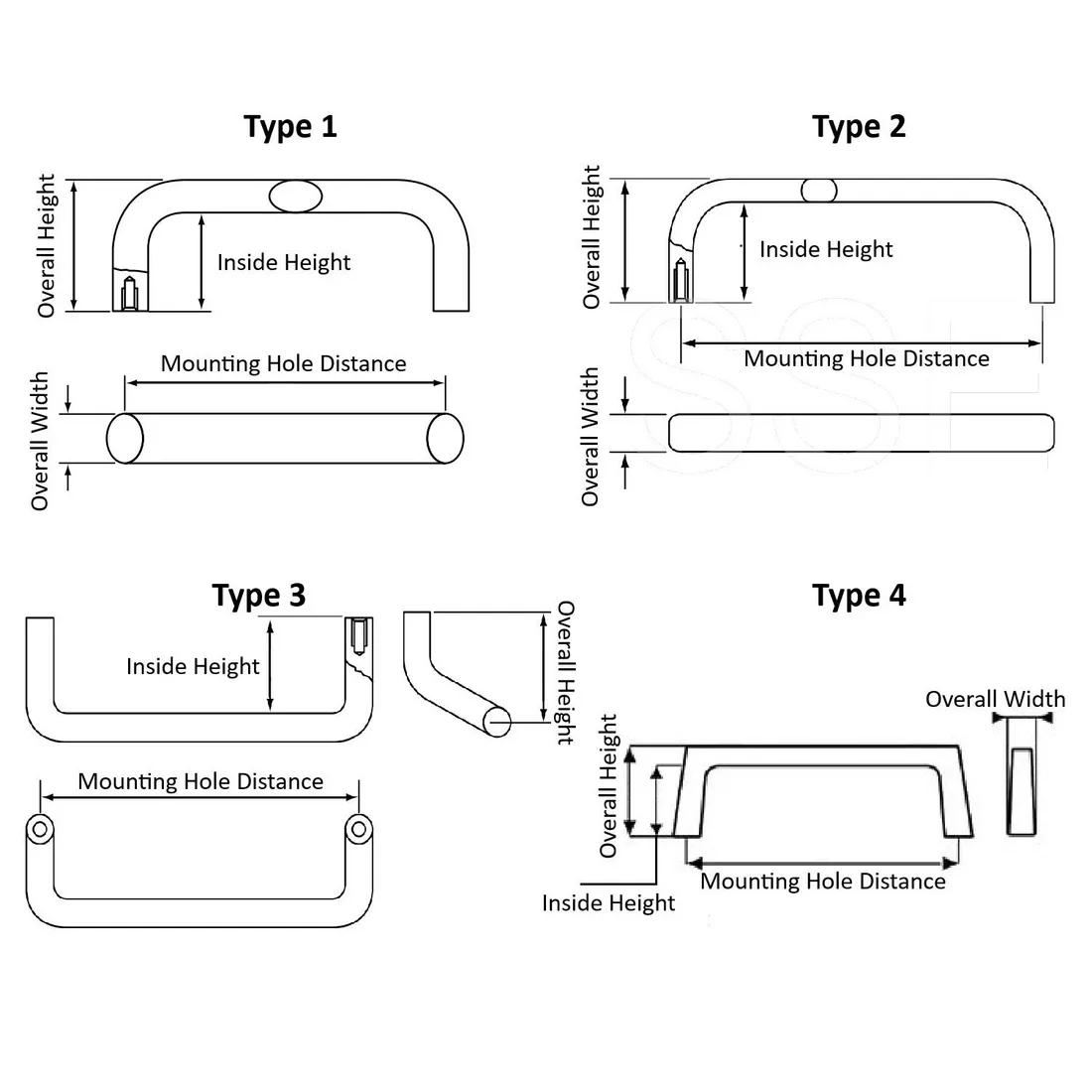 Type 1

Overall Height

Inside Height

Mounting Hole Distance

Overall Width

Type 2

Overall Height

Inside Height

Mounting Hole Distance

Overall Width

SSF

Type 3

Inside Height

Overall Height

Mounting Hole Distance

Type 4

Overall Width

Overall Height

Mounting Hole Distance

Inside Height