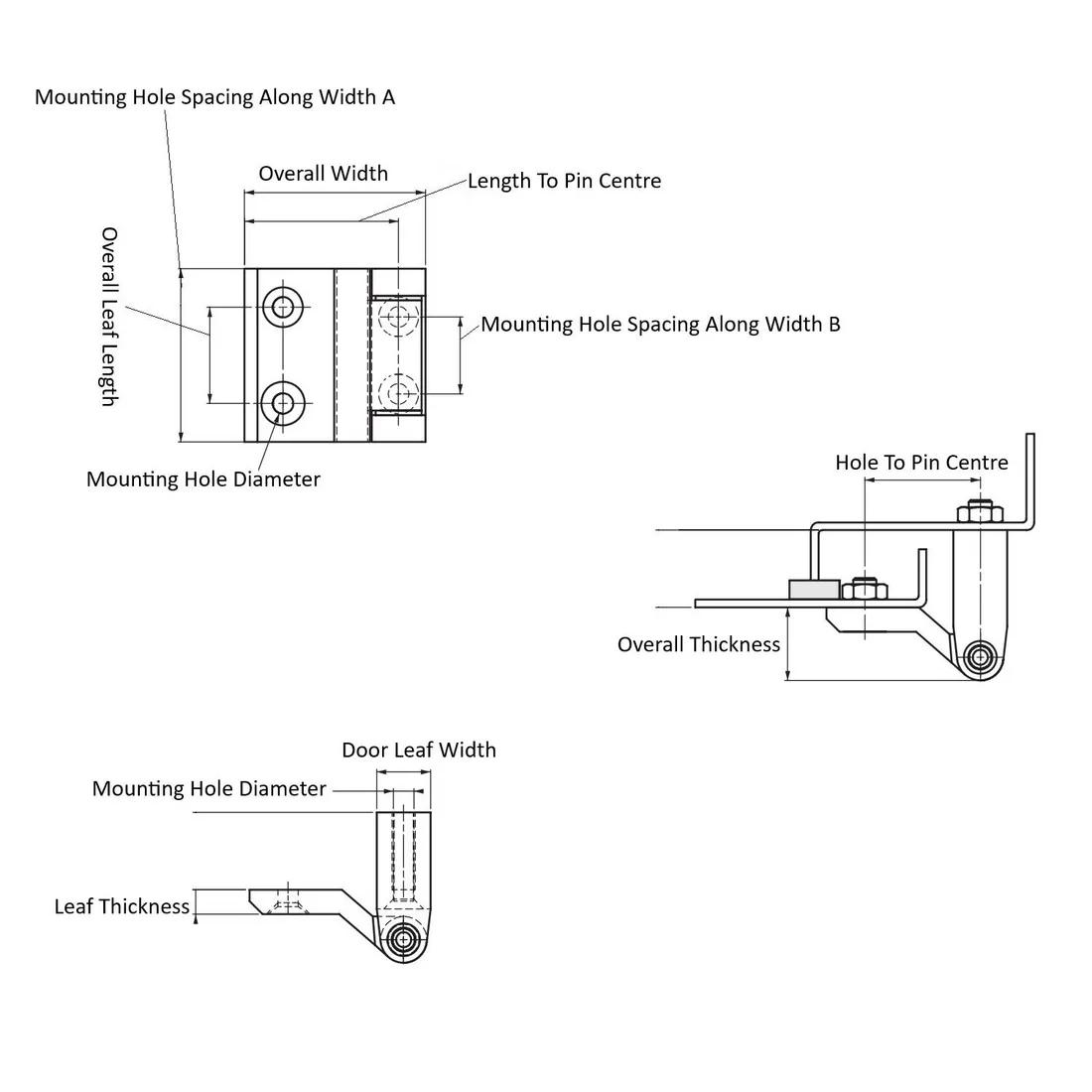 Mounting Hole Spacing Along Width A

Overall Width

Length To Pin Centre

Overall Leaf Length

Mounting Hole Spacing Along Width B

Mounting Hole Diameter

Hole To Pin Centre

Overall Thickness

Door Leaf Width

Mounting Hole Diameter

Leaf Thickness