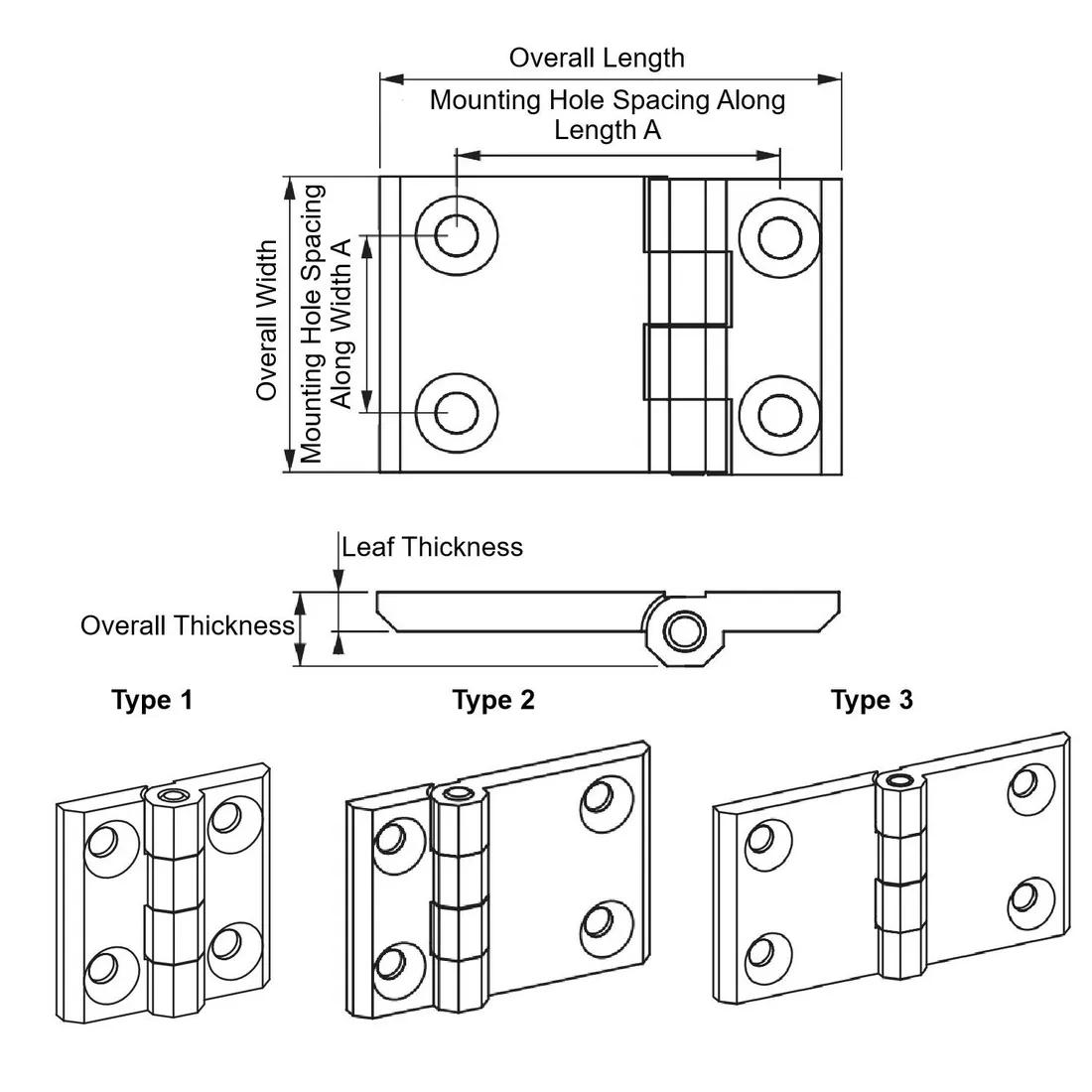 Overall Length

Mounting Hole Spacing Along Length A

Overall Width

Mounting Hole Spacing Along Width A

Leaf Thickness

Overall Thickness

Type 1

Type 2

Type 3