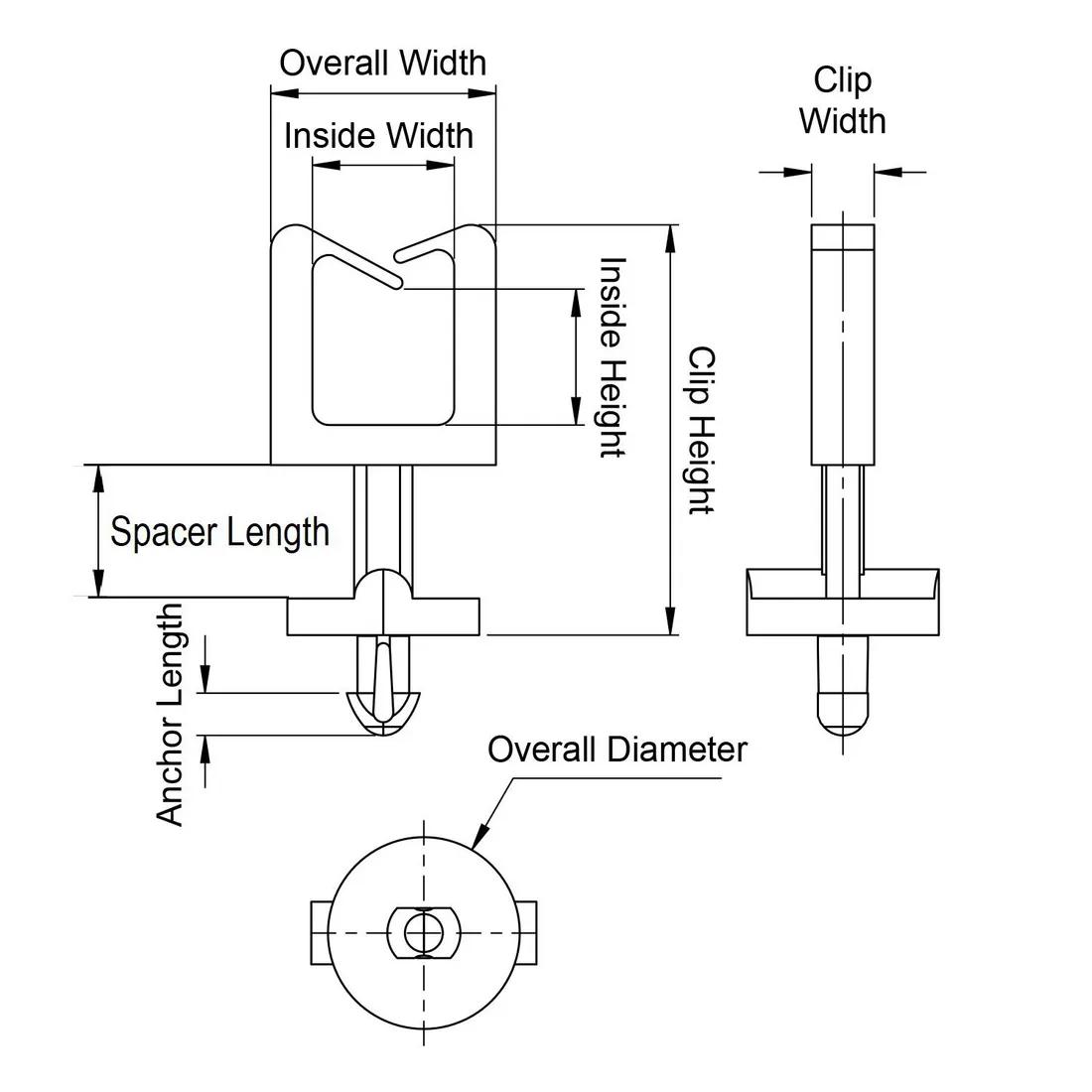 Overall Width
Inside Width
Clip Width
Inside Height
Clip Height
Spacer Length
Anchor Length
Overall Diameter