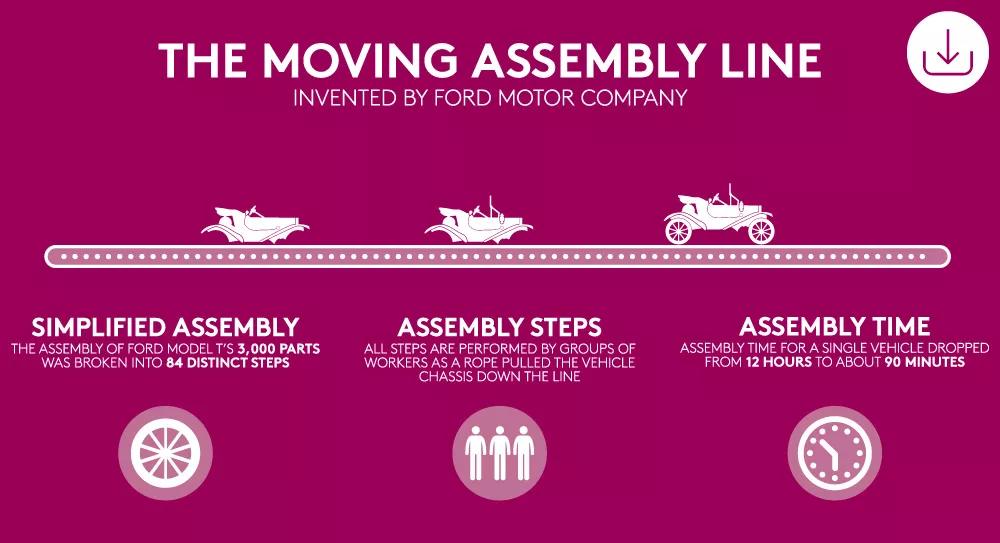 THE MOVING ASSEMBLY LINE

INVENTED BY FORD MOTOR COMPANY

SIMPLIFIED ASSEMBLY

THE ASSEMBLY OF FORD MODEL T'S 3,000 PARTS WAS BROKEN INTO 84 DISTINCT STEPS

ASSEMBLY STEPS

ALL STEPS ARE PERFORMED BY GROUPS OF WORKERS AS A ROPE PULLED THE VEHICLE CHASSIS DOWN THE LINE

ASSEMBLY TIME

ASSEMBLY TIME FOR A SINGLE VEHICLE DROPPED FROM 12 HOURS TO ABOUT 90 MINUTES