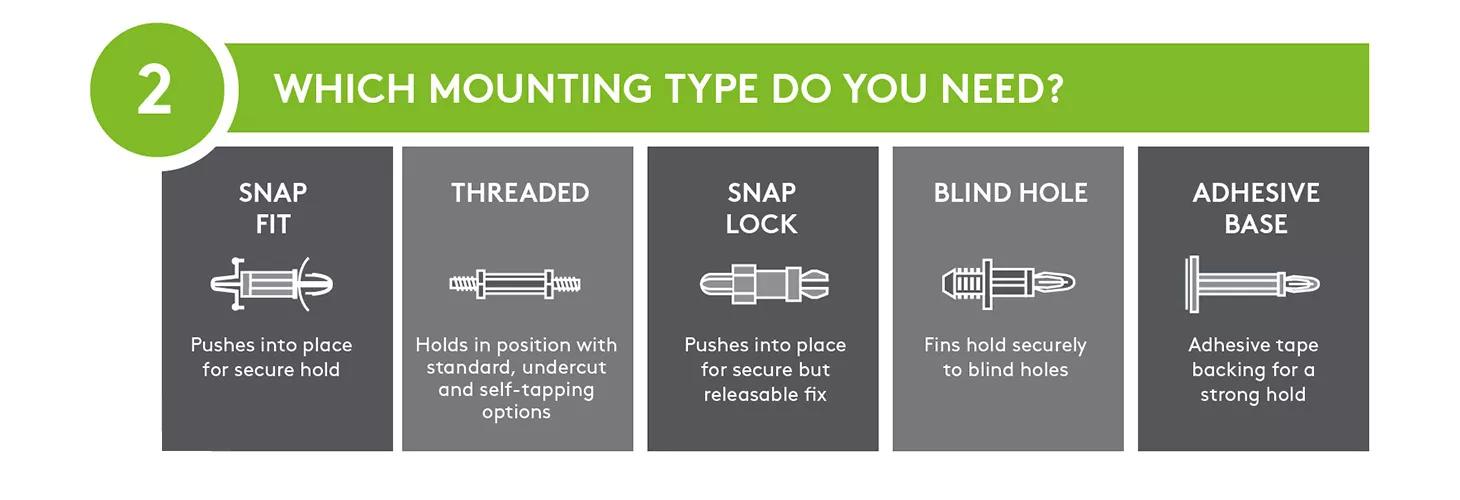 2

WHICH MOUNTING TYPE DO YOU NEED?

SNAP FIT

Pushes into place for secure hold

THREADED

Holds in position with standard, undercut and self-tapping options

SNAP LOCK

Pushes into place for secure but releasable fix

BLIND HOLE

Fins hold securely to blind holes

ADHESIVE BASE

Adhesive tape backing for a strong hold