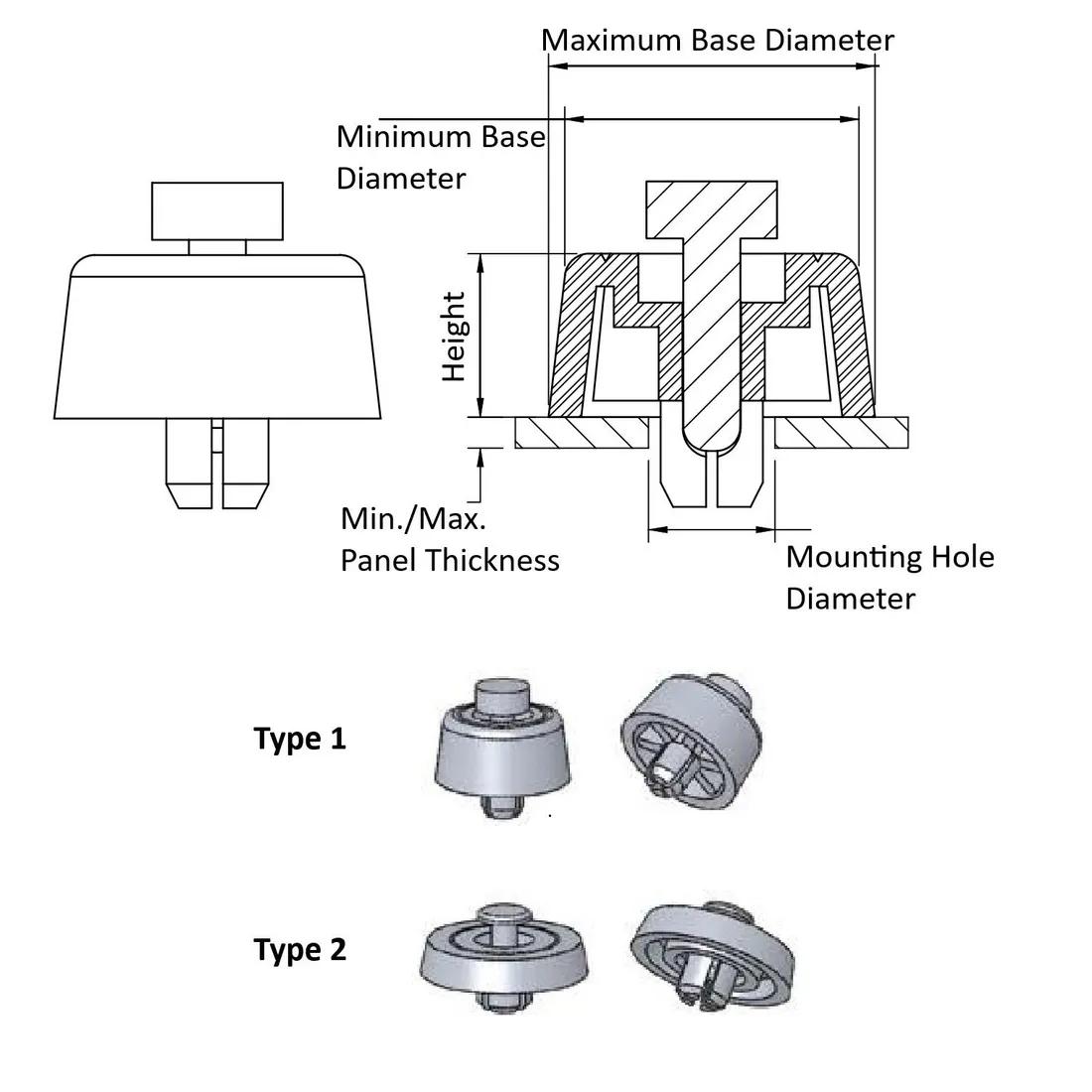 Maximum Base Diameter

Minimum Base Diameter

Height

Min./Max. Panel Thickness

Mounting Hole Diameter

Type 1

Type 2