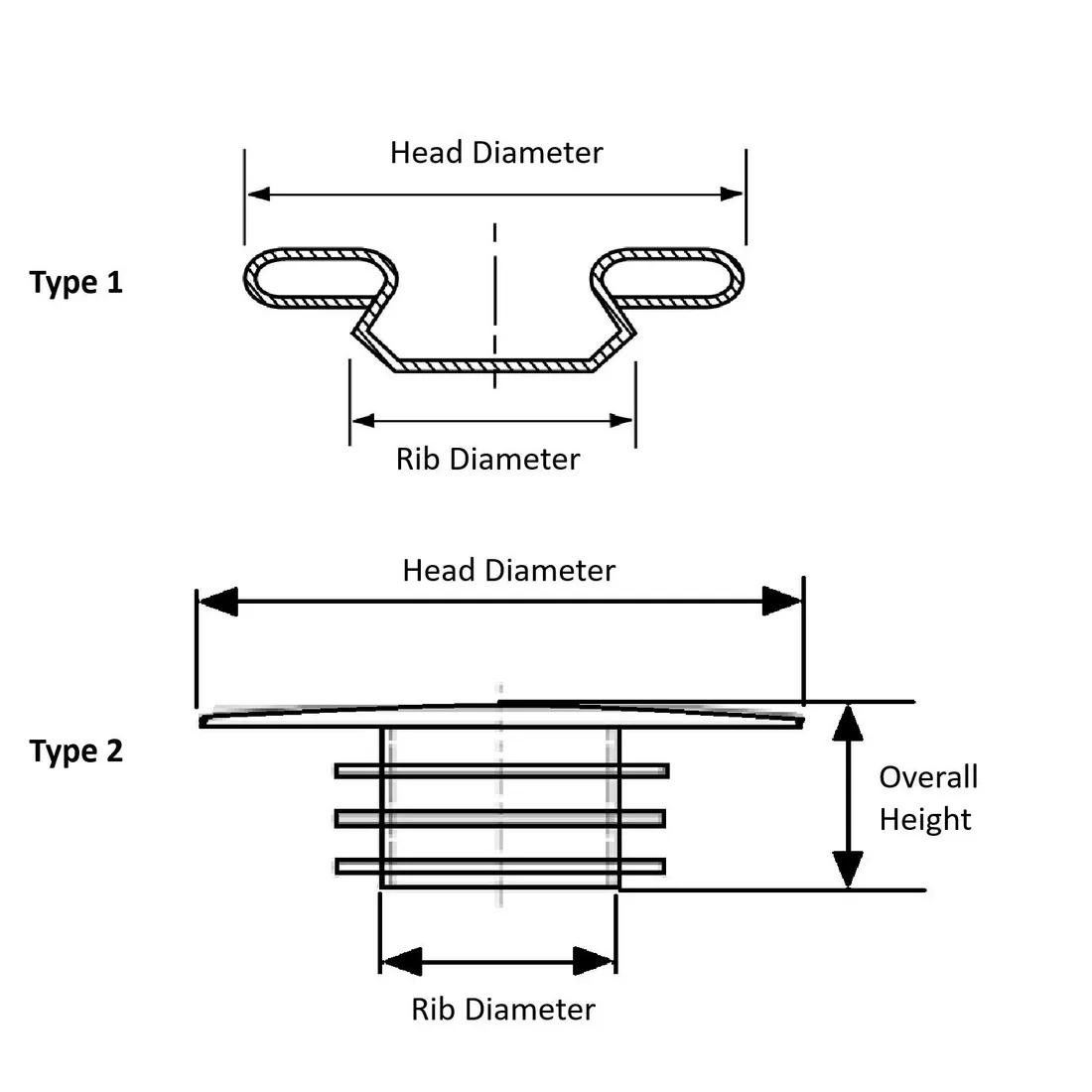 Head Diameter

Type 1

Rib Diameter

Head Diameter

Type 2

Overall Height

Rib Diameter