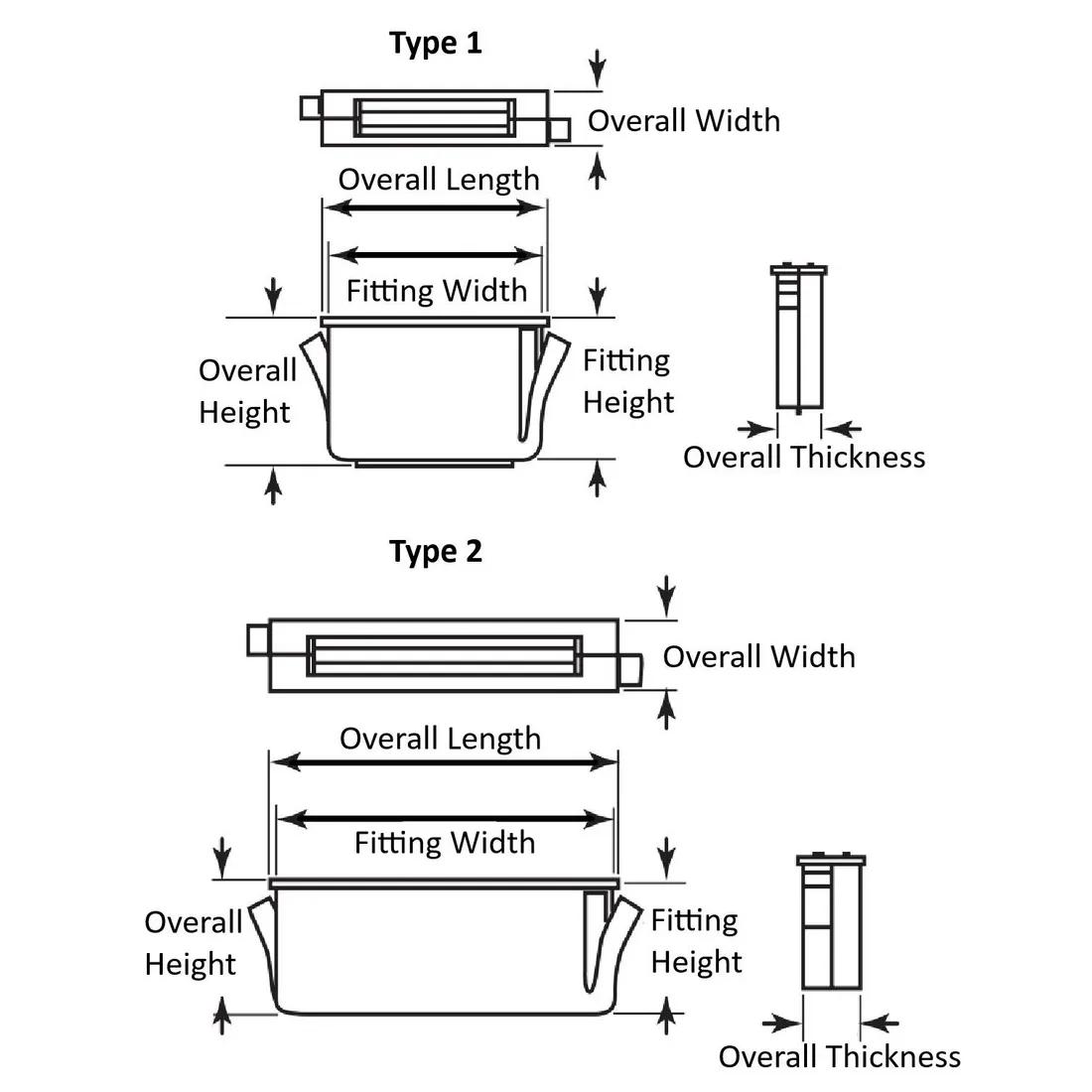 Type 1

Overall Width

Overall Length

Fitting Width

Overall Height

Fitting Height

Overall Thickness

Type 2

Overall Width

Overall Length

Fitting Width

Overall Height

Fitting Height

Overall Thickness