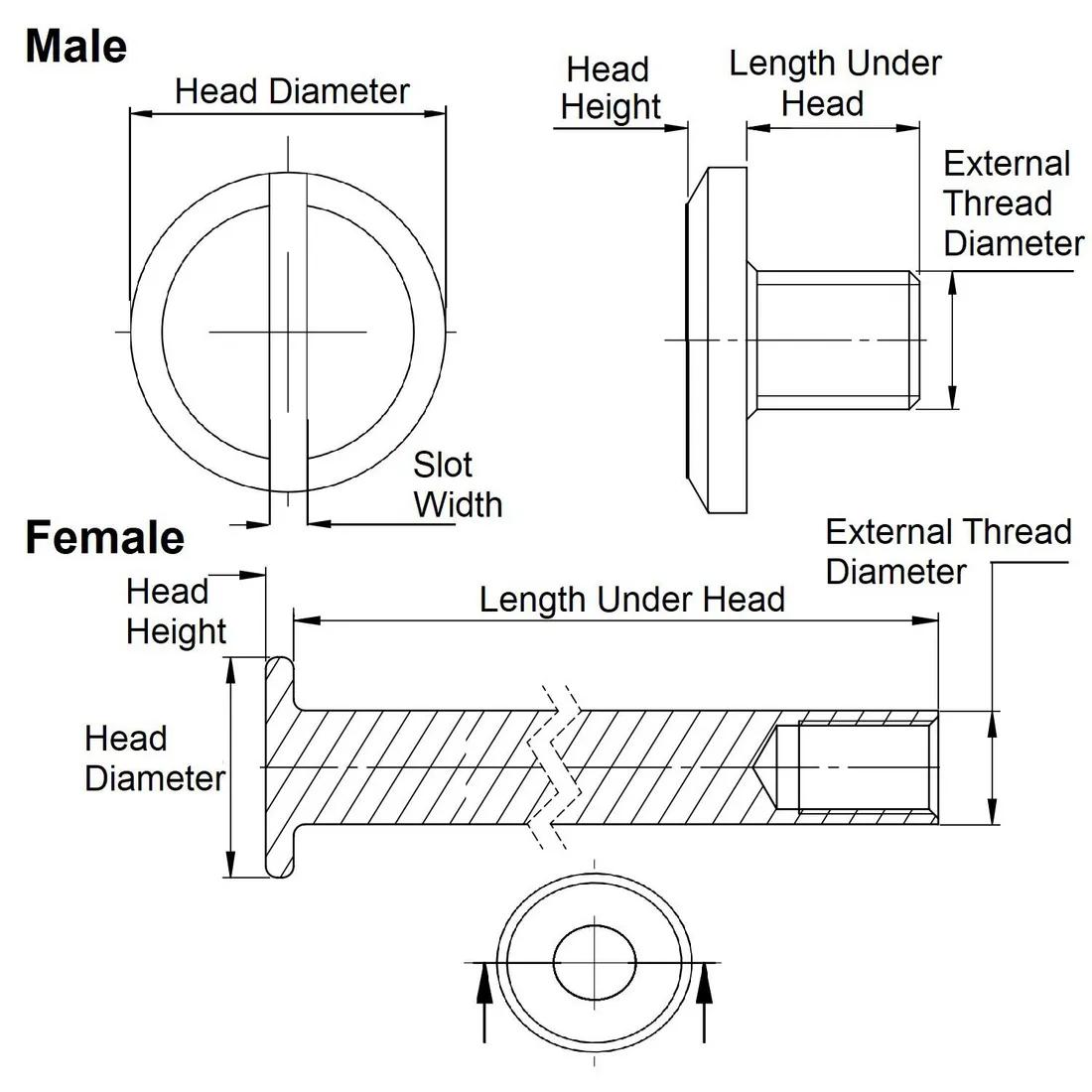 Male

Head Diameter

Head Height

Length Under Head

External Thread Diameter

Slot Width

Female

Head Height

Length Under Head

External Thread Diameter

Head Diameter