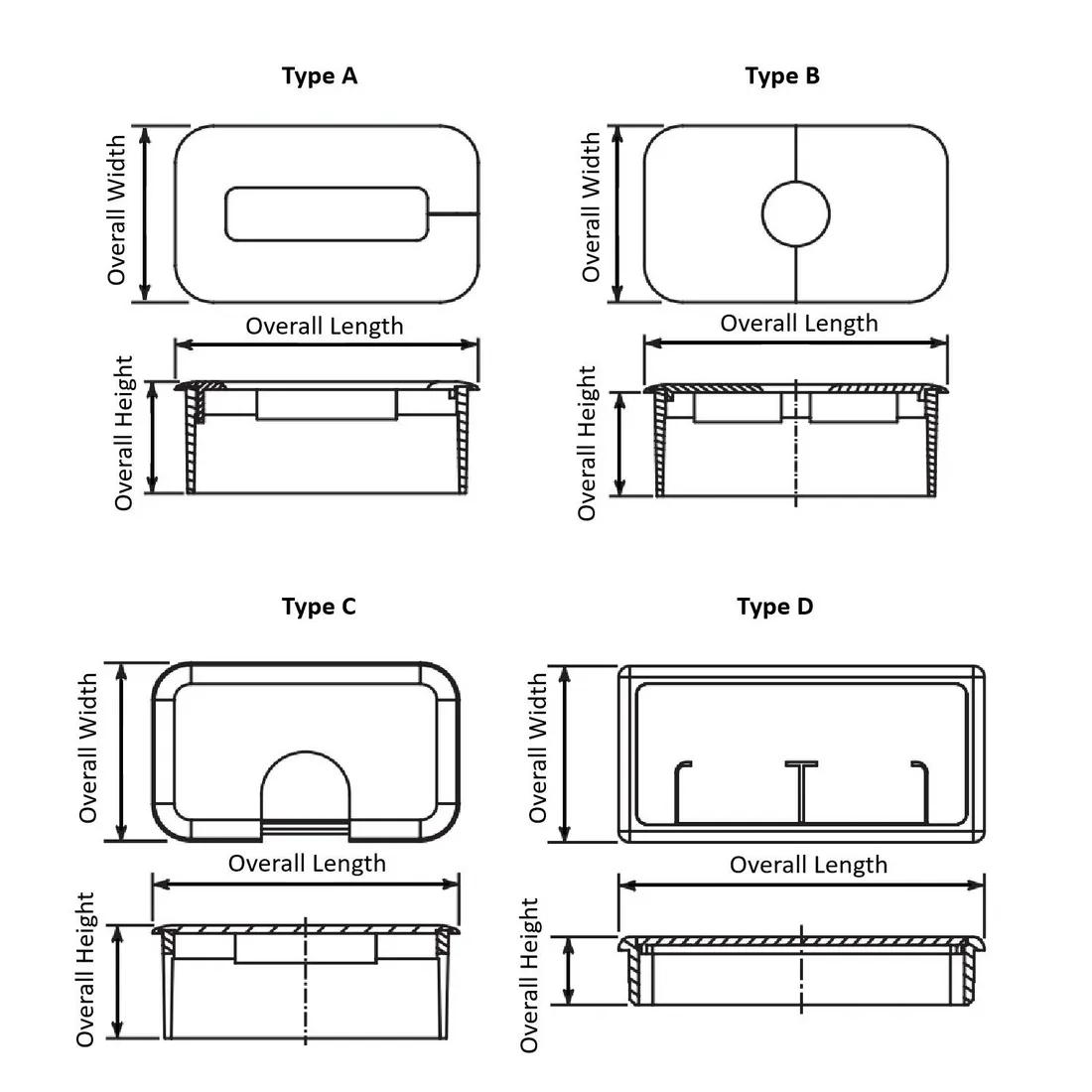 Type A

Overall Width

Overall Length

Overall Height

Type B

Overall Width

Overall Length

Overall Height

Type C

Overall Width

Overall Length

Overall Height

Type D

Overall Width

Overall Length

Overall Height