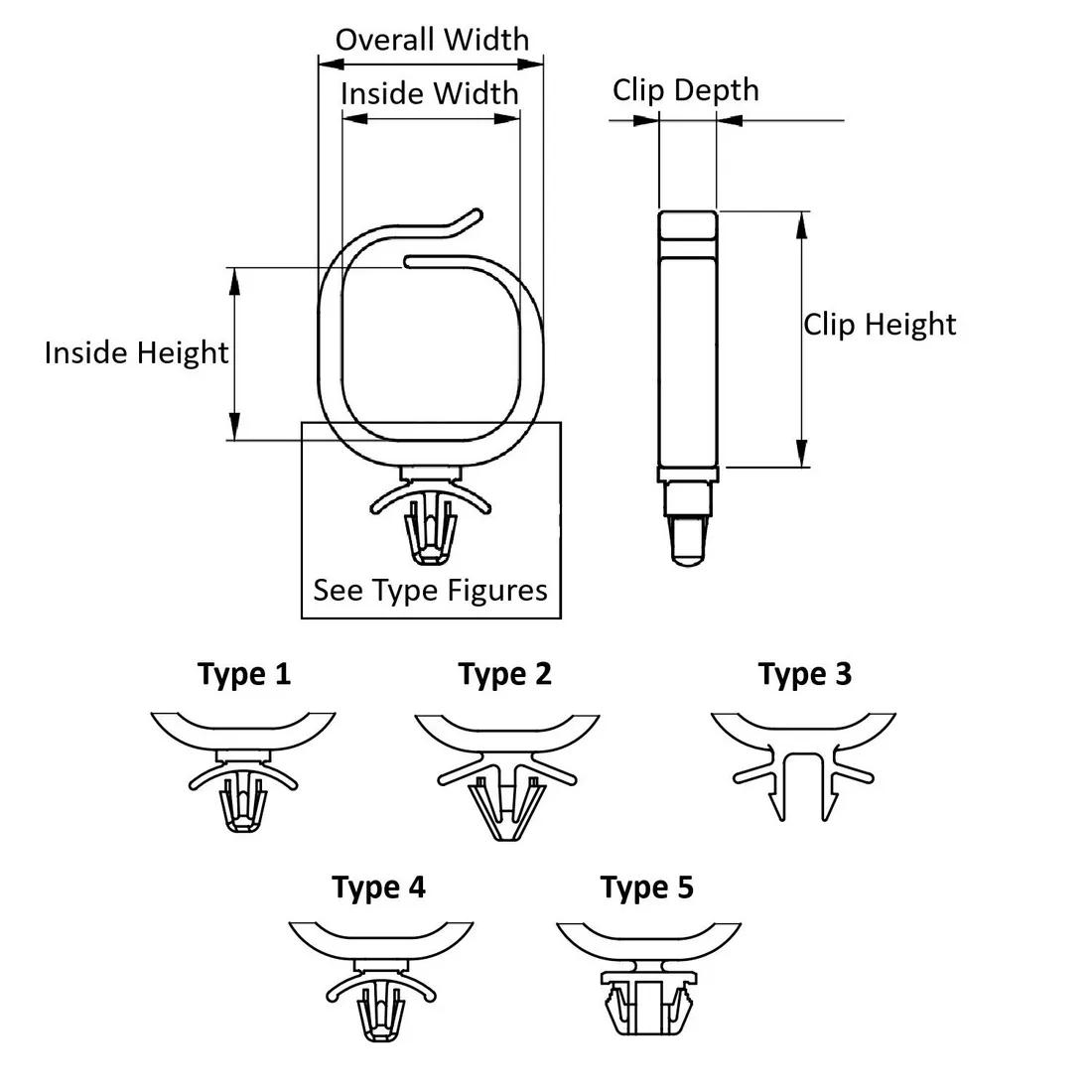 Overall Width
Inside Width
Clip Depth
Inside Height
Clip Height
See Type Figures
Type 1
Type 2
Type 3
Type 4
Type 5