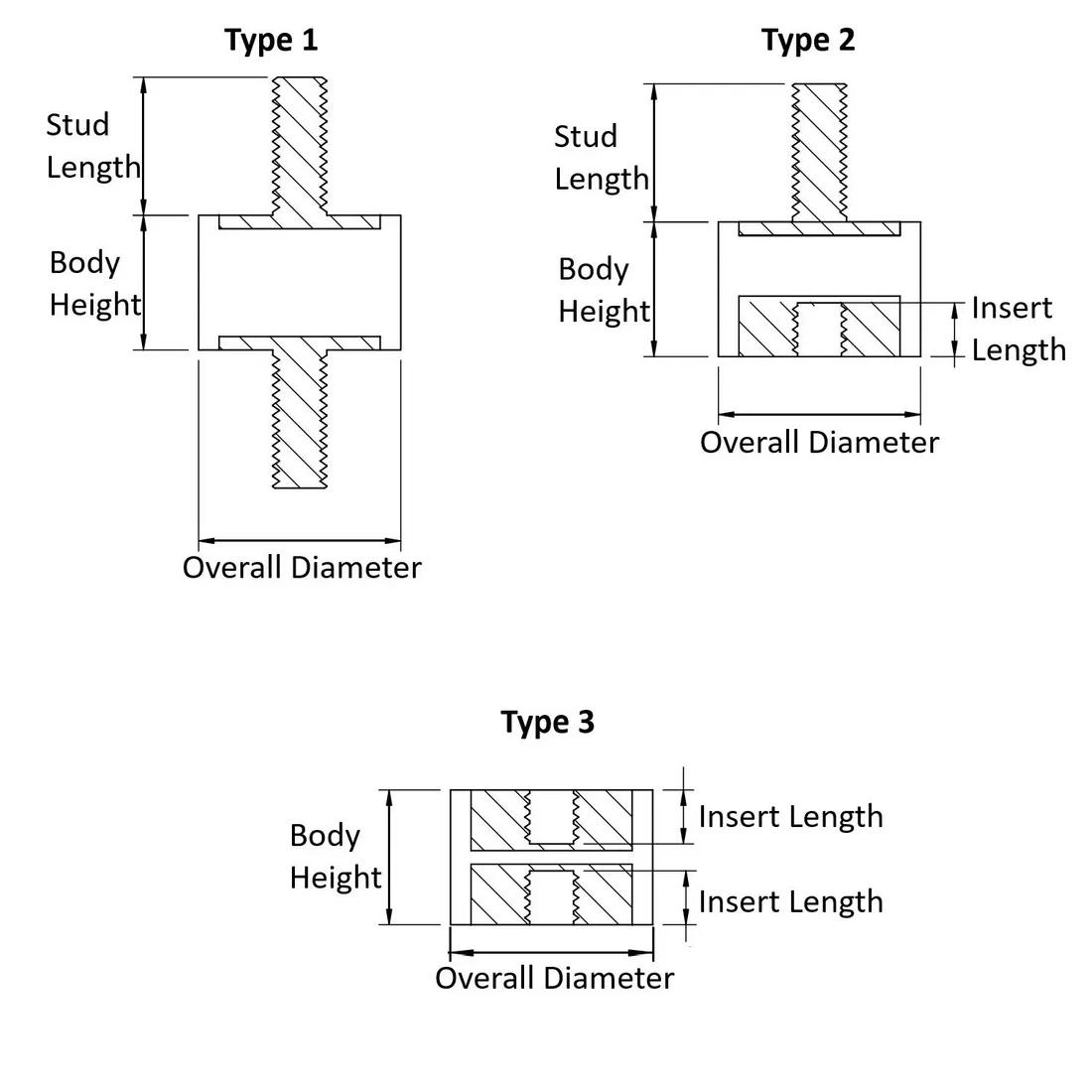 Type 1

Stud Length

Body Height

Overall Diameter

Type 2

Stud Length

Body Height

Insert Length

Overall Diameter

Type 3

Body Height

Insert Length

Insert Length

Overall Diameter