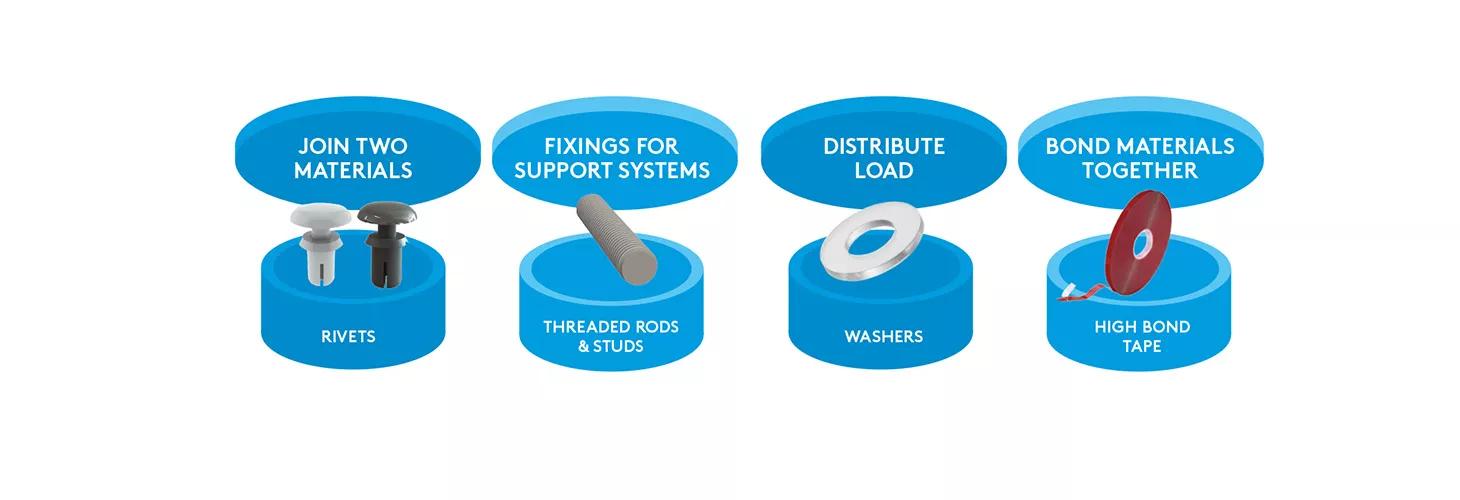 JOIN TWO MATERIALS

RIVETS

FIXINGS FOR SUPPORT SYSTEMS

THREADED RODS & STUDS

DISTRIBUTE LOAD

WASHERS

BOND MATERIALS TOGETHER

HIGH BOND TAPE