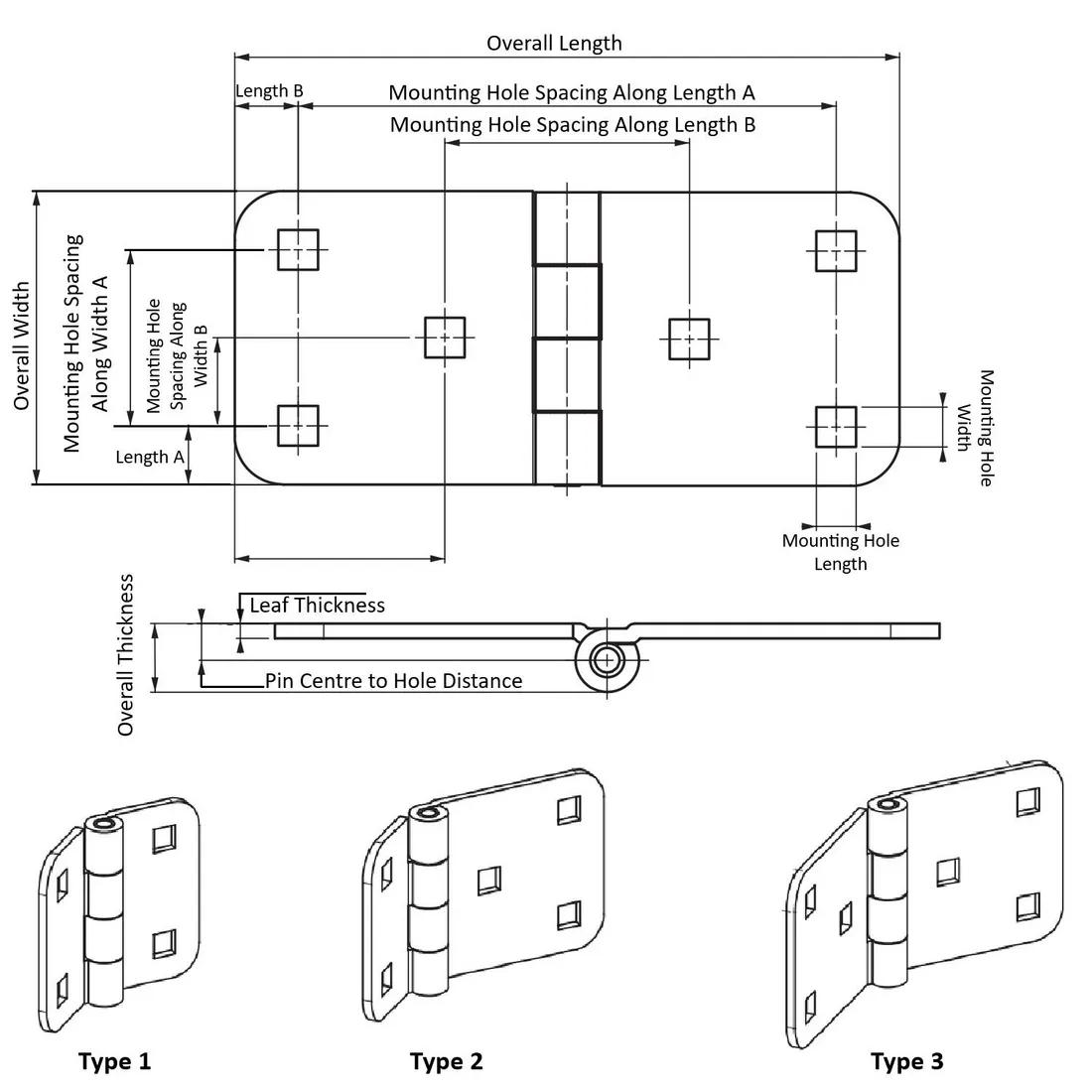 Overall Length

Length B

Mounting Hole Spacing Along Length A

Mounting Hole Spacing Along Length B

Overall Width

Mounting Hole Spacing Along Width A

Mounting Hole Spacing Along Width B

Length A

Mounting Hole Width

Mounting Hole Length

Overall Thickness

Leaf Thickness

Pin Centre to Hole Distance

Type 1

Type 2

Type 3