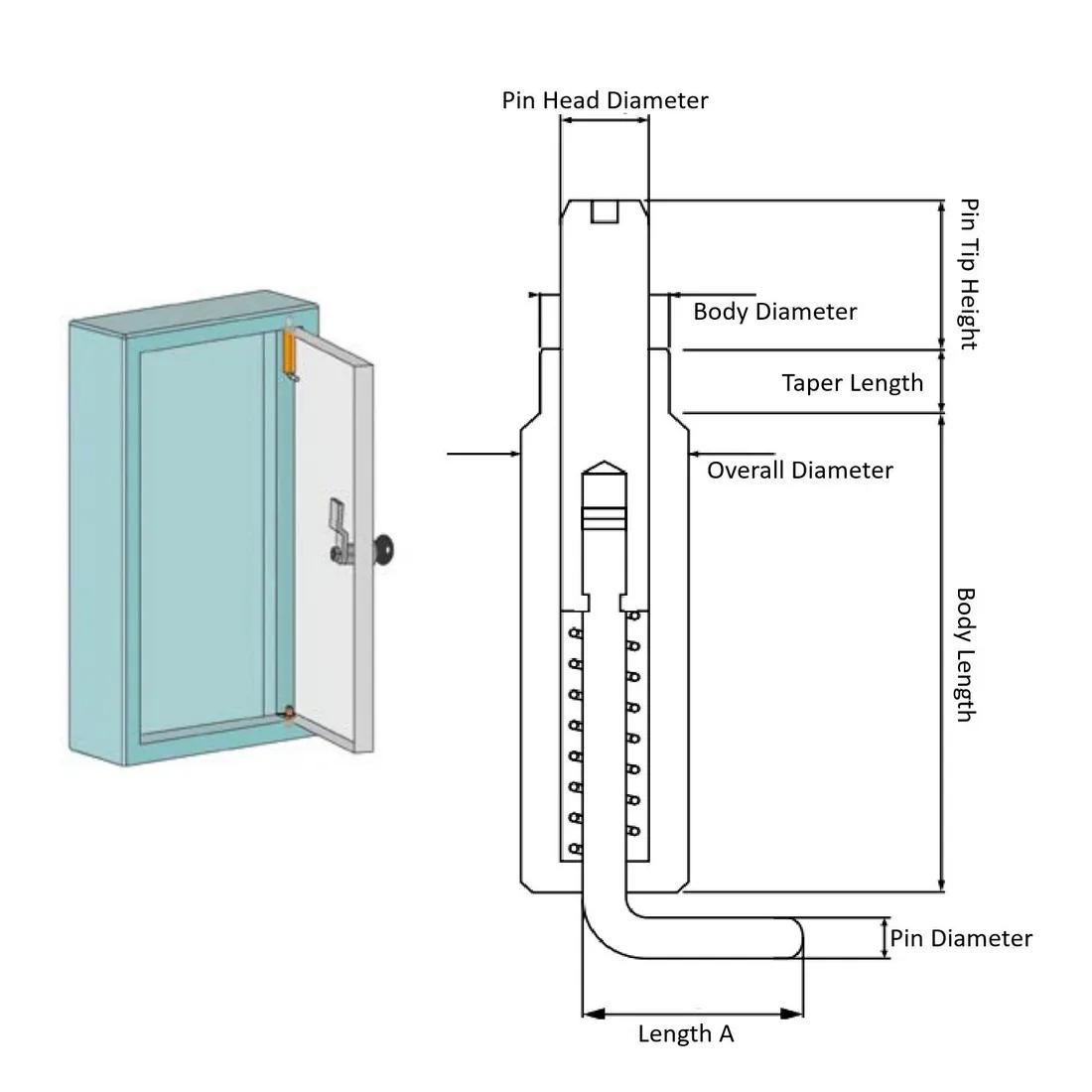 Pin Head Diameter

Pin Tip Height

Body Diameter

Taper Length

Overall Diameter

Body Length

Pin Diameter

Length A