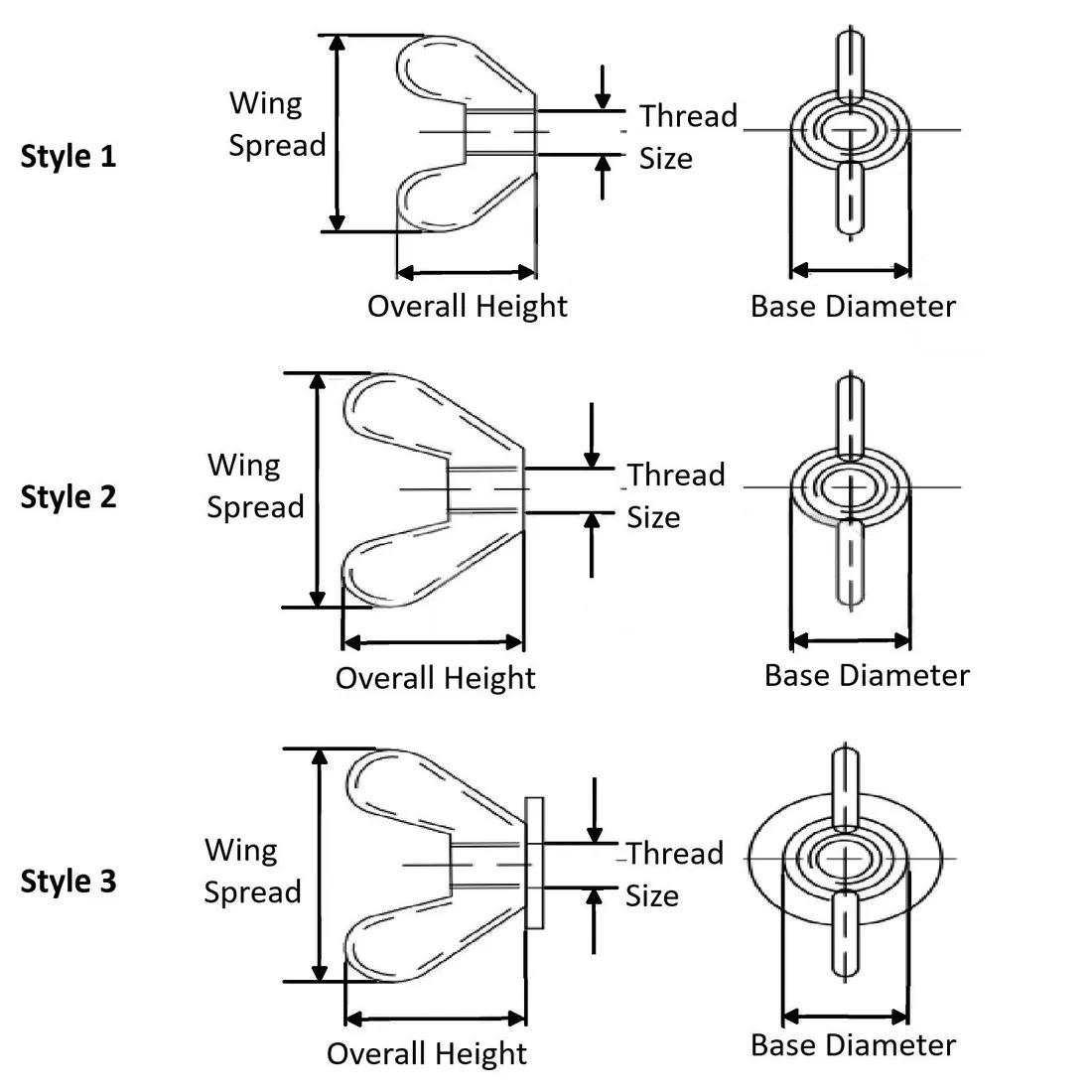 Style 1

Wing Spread

Thread Size

Overall Height

Base Diameter

Style 2

Wing Spread

Thread Size

Overall Height

Base Diameter

Style 3

Wing Spread

Thread Size

Overall Height

Base Diameter