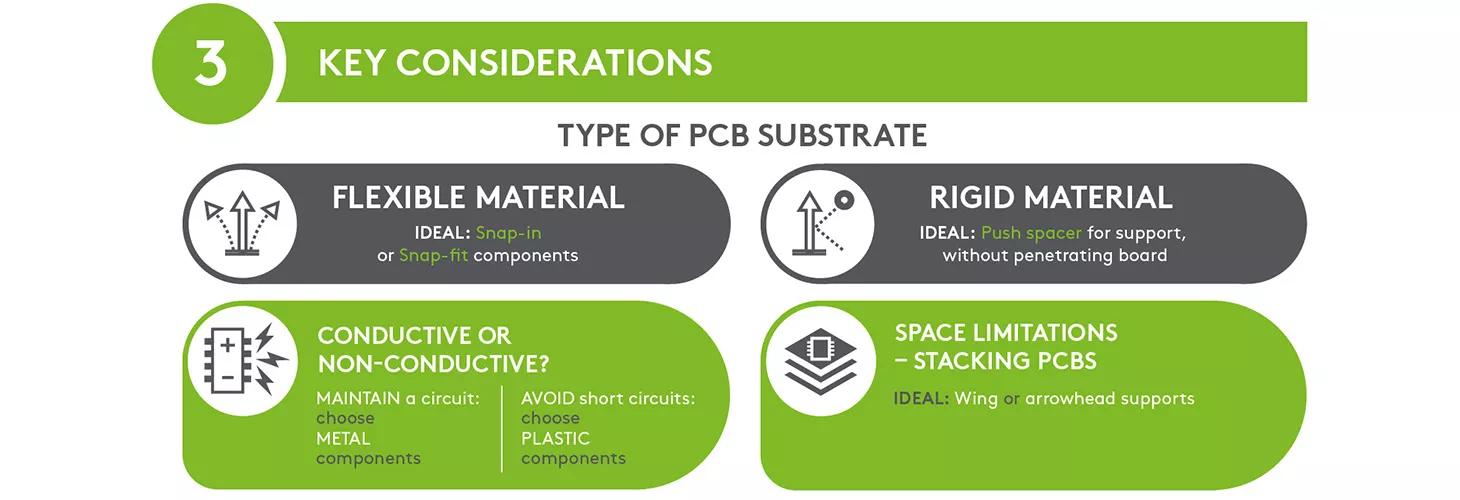 3

KEY CONSIDERATIONS

TYPE OF PCB SUBSTRATE

FLEXIBLE MATERIAL

IDEAL: Snap-in or Snap-fit components

RIGID MATERIAL

IDEAL: Push spacer for support, without penetrating board

CONDUCTIVE OR NON-CONDUCTIVE?

MAINTAIN a circuit: choose METAL components

AVOID short circuits: choose PLASTIC components

SPACE LIMITATIONS – STACKING PCBS

IDEAL: Wing or arrowhead supports