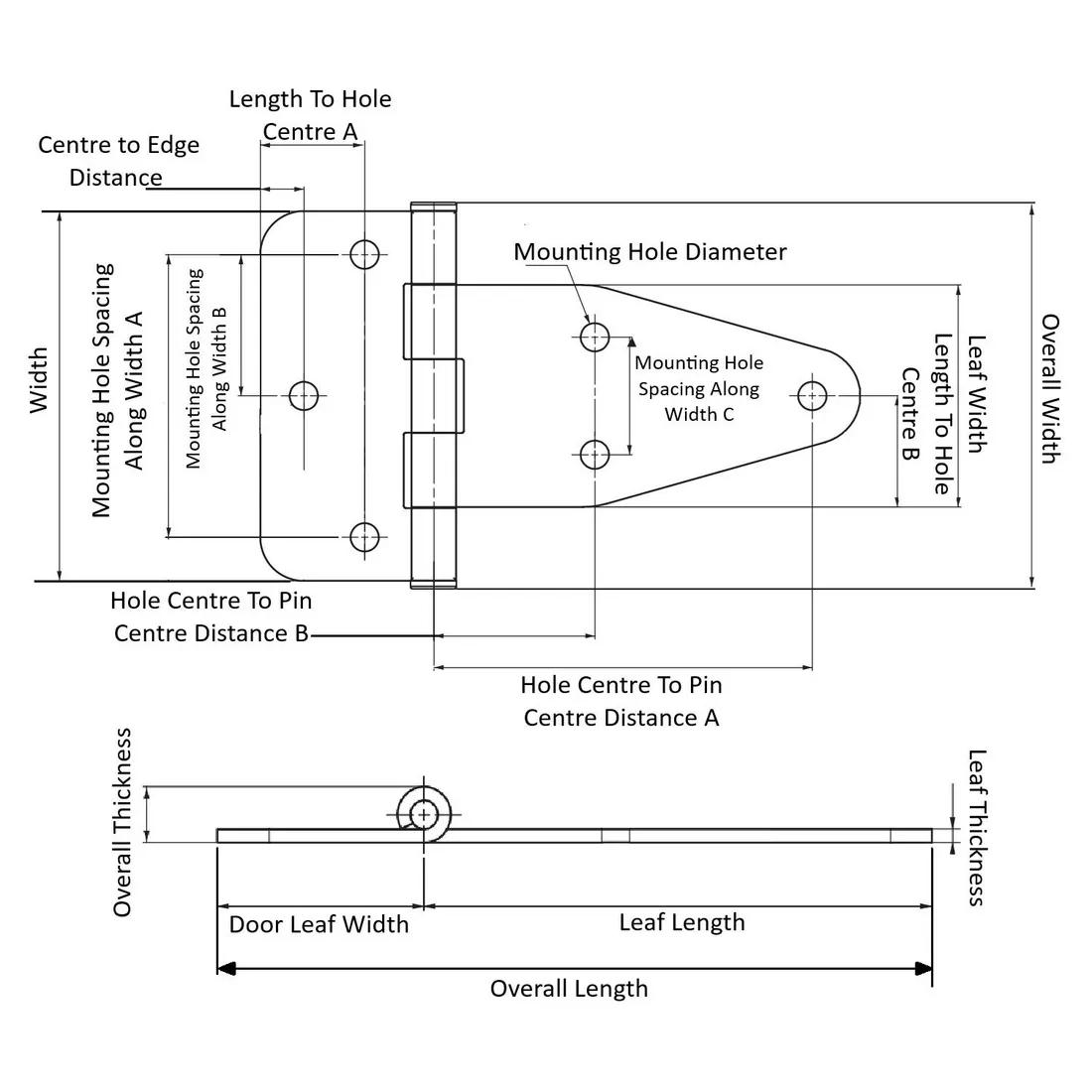 Length To Hole Centre A

Centre to Edge Distance

Width

Mounting Hole Spacing Along Width A

Mounting Hole Spacing Along Width B

Mounting Hole Diameter

Mounting Hole Spacing Along Width C

Length To Hole Centre B

Leaf Width

Overall Width

Hole Centre To Pin Centre Distance B

Hole Centre To Pin Centre Distance A

Overall Thickness

Leaf Thickness

Door Leaf Width

Leaf Length

Overall Length