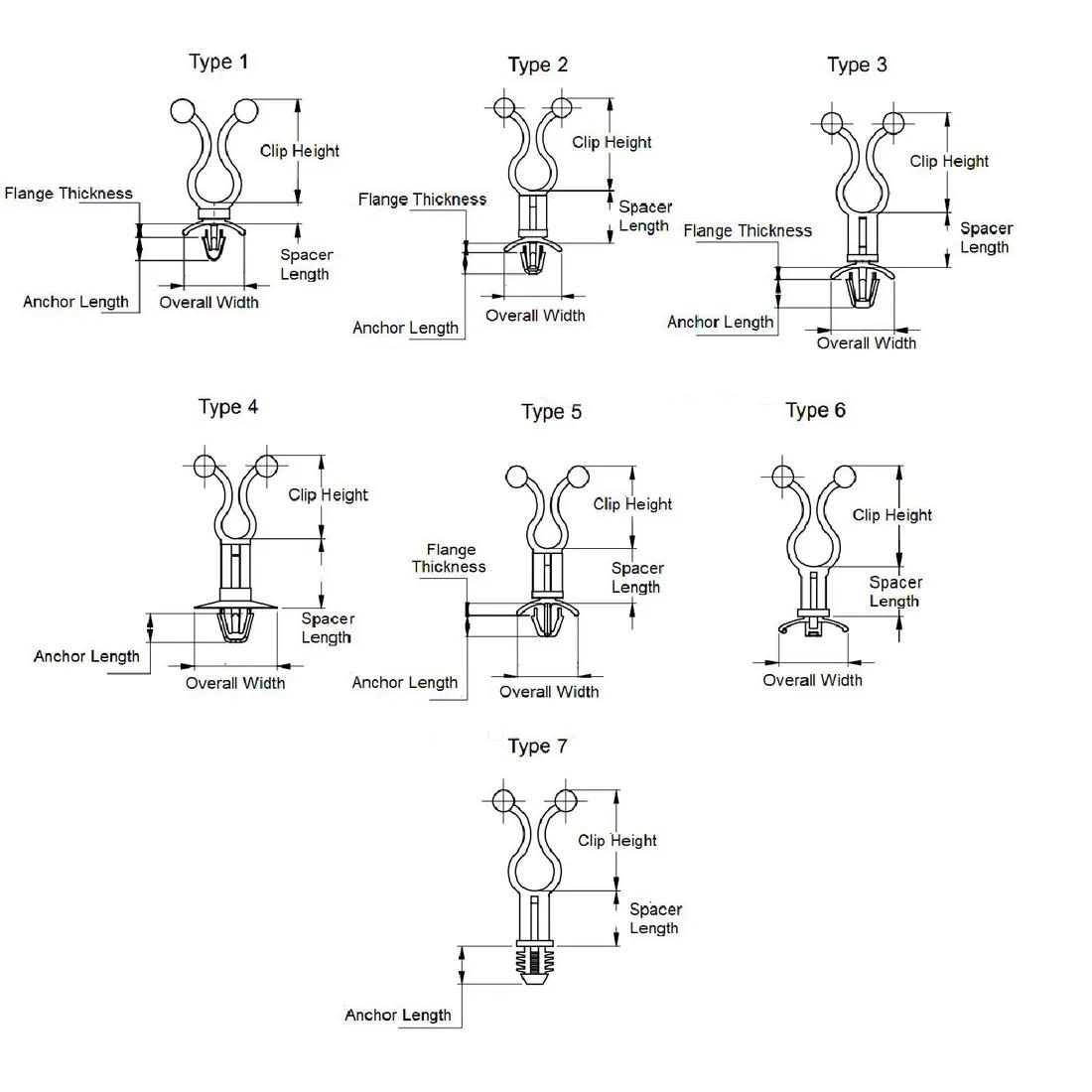 Type 1
Clip Height
Flange Thickness
Spacer Length
Anchor Length
Overall Width

Type 2
Clip Height
Flange Thickness
Spacer Length
Anchor Length
Overall Width

Type 3
Clip Height
Spacer Length
Flange Thickness
Anchor Length
Overall Width

Type 4
Clip Height
Spacer Length
Anchor Length
Overall Width

Type 5
Clip Height
Flange Thickness
Spacer Length
Anchor Length
Overall Width

Type 6
Clip Height
Spacer Length
Overall Width

Type 7
Clip Height
Spacer Length
Anchor Length