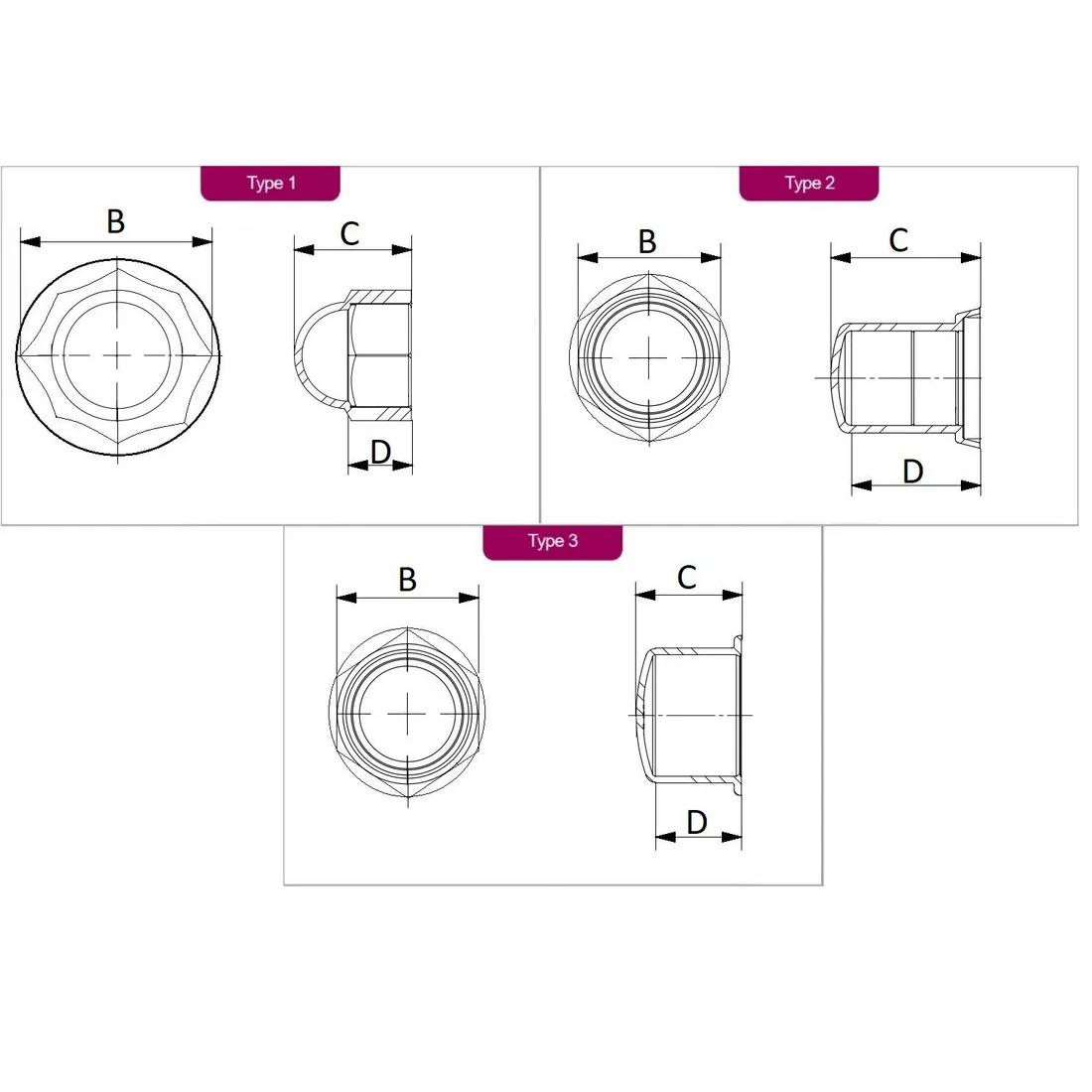 Type 1

B

C

D

Type 2

B

C

D

Type 3

B

C

D