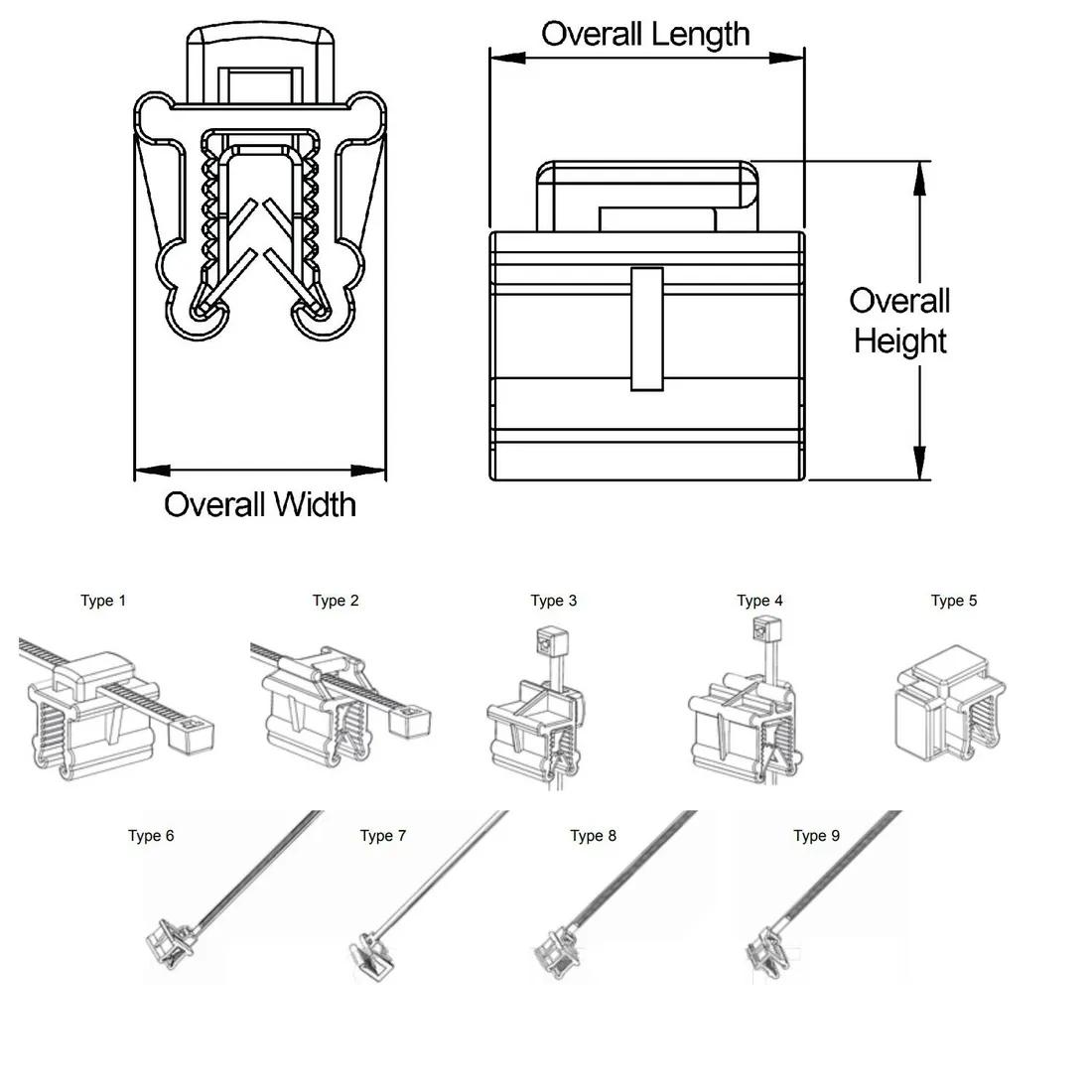 Overall Length

Overall Height

Overall Width

Type 1

Type 2

Type 3

Type 4

Type 5

Type 6

Type 7

Type 8

Type 9