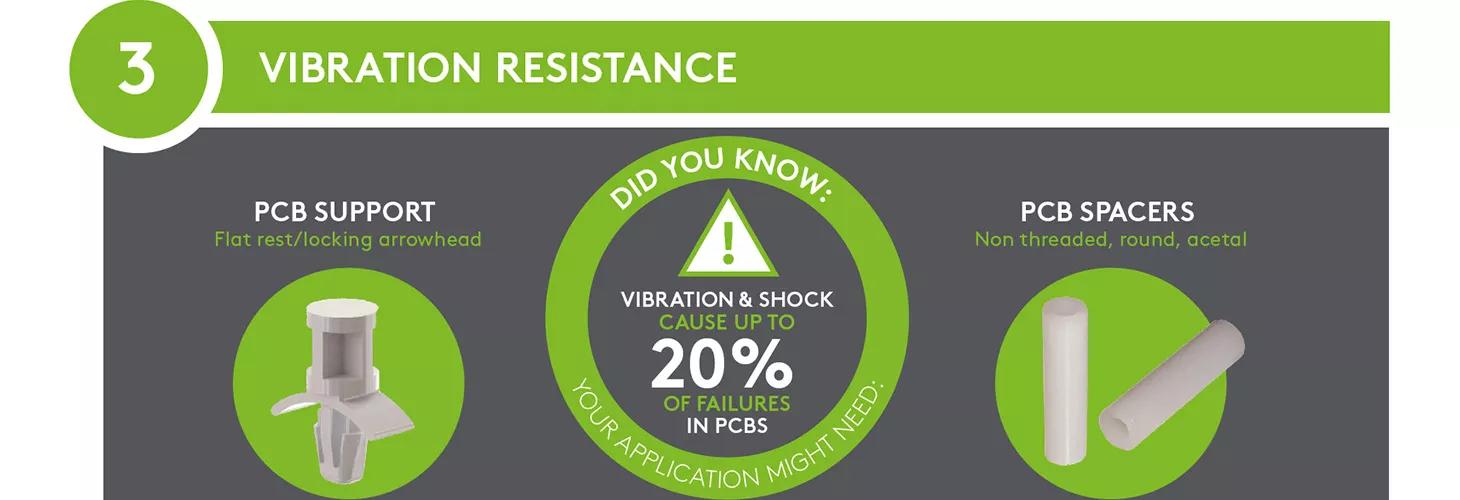 3

VIBRATION RESISTANCE

PCB SUPPORT
Flat rest/locking arrowhead

DID YOU KNOW:

!

VIBRATION & SHOCK
CAUSE UP TO
20%
OF FAILURES
IN PCBS

YOUR APPLICATION MIGHT NEED:

PCB SPACERS
Non threaded, round, acetal