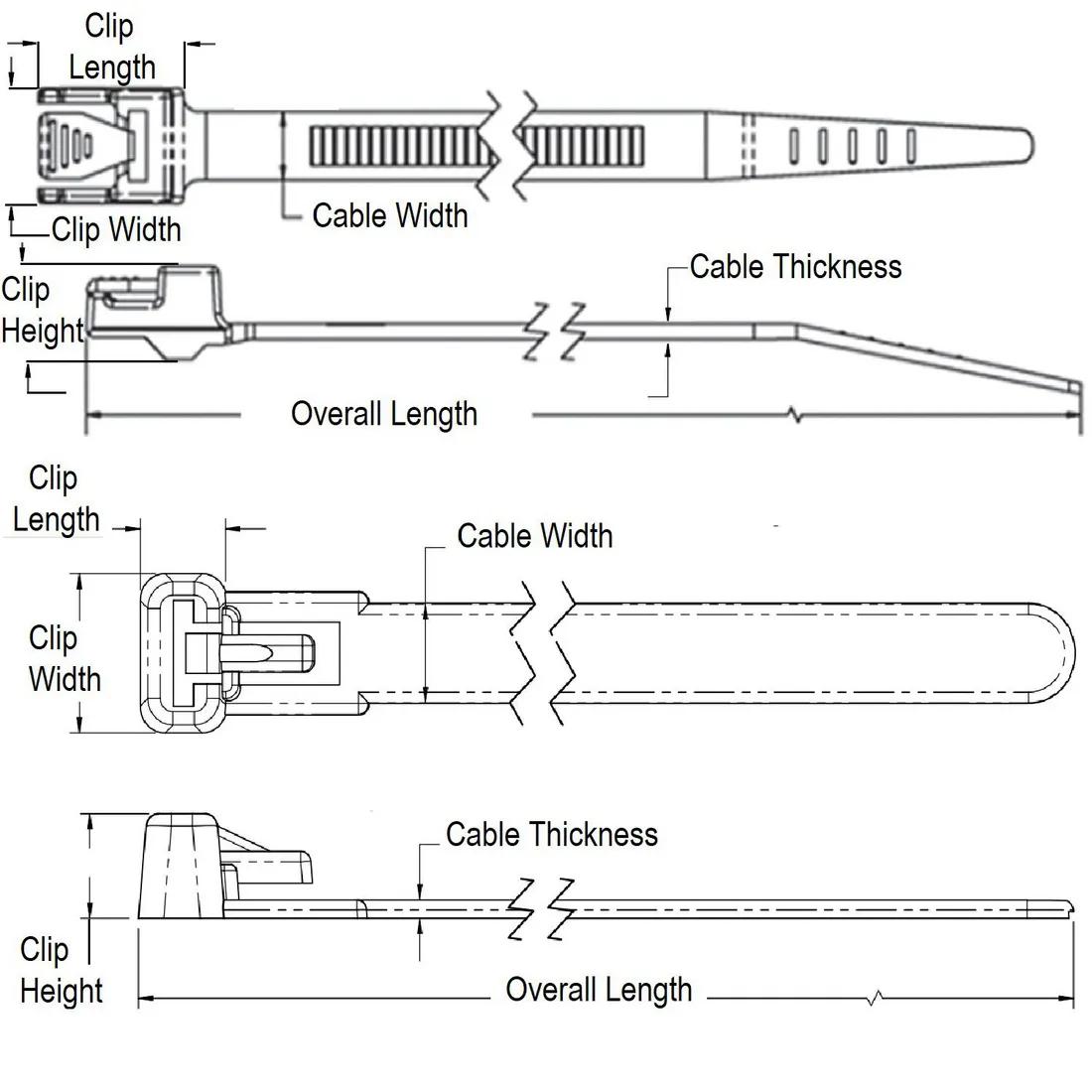 Clip Length

Cable Width

Clip Width

Clip Height

Cable Thickness

Overall Length

Clip Length

Cable Width

Clip Width

Cable Thickness

Clip Height

Overall Length