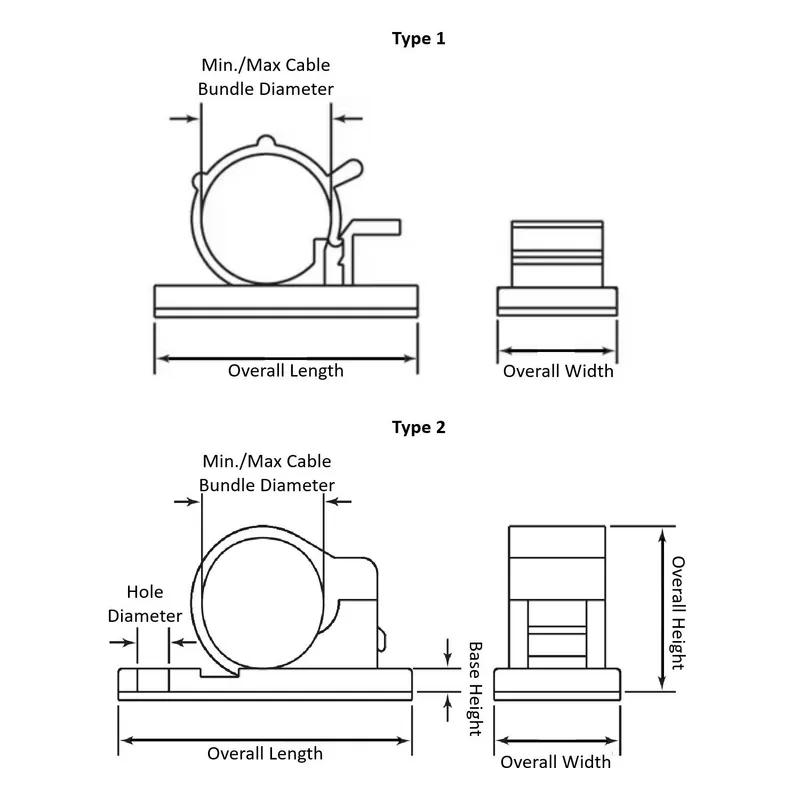 Type 1

Min./Max Cable Bundle Diameter

Overall Length

Overall Width

Type 2

Min./Max Cable Bundle Diameter

Hole Diameter

Base Height

Overall Height

Overall Length

Overall Width