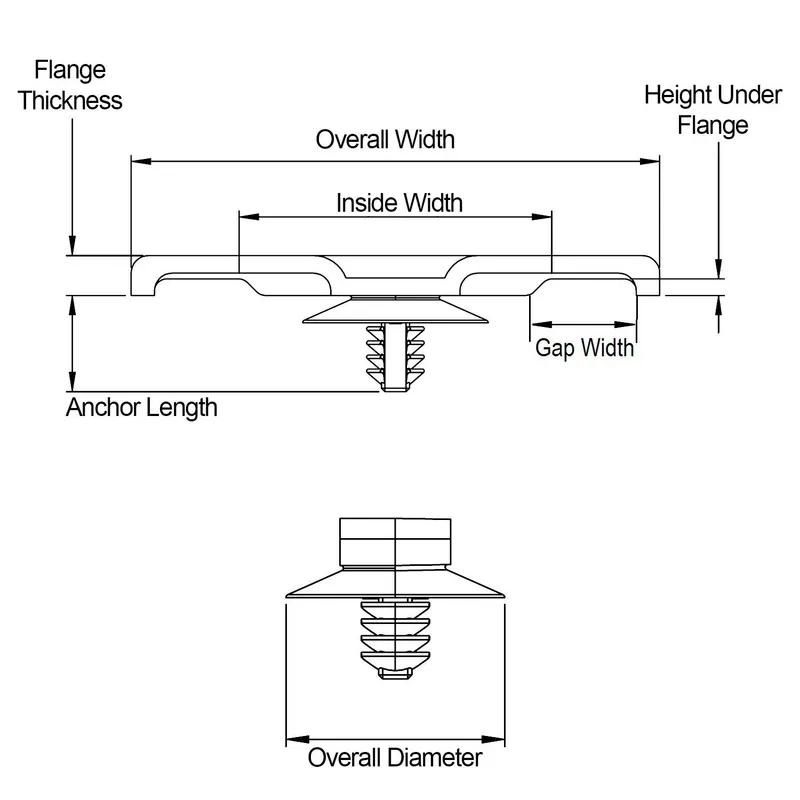 Flange Thickness

Height Under Flange

Overall Width

Inside Width

Gap Width

Anchor Length

Overall Diameter