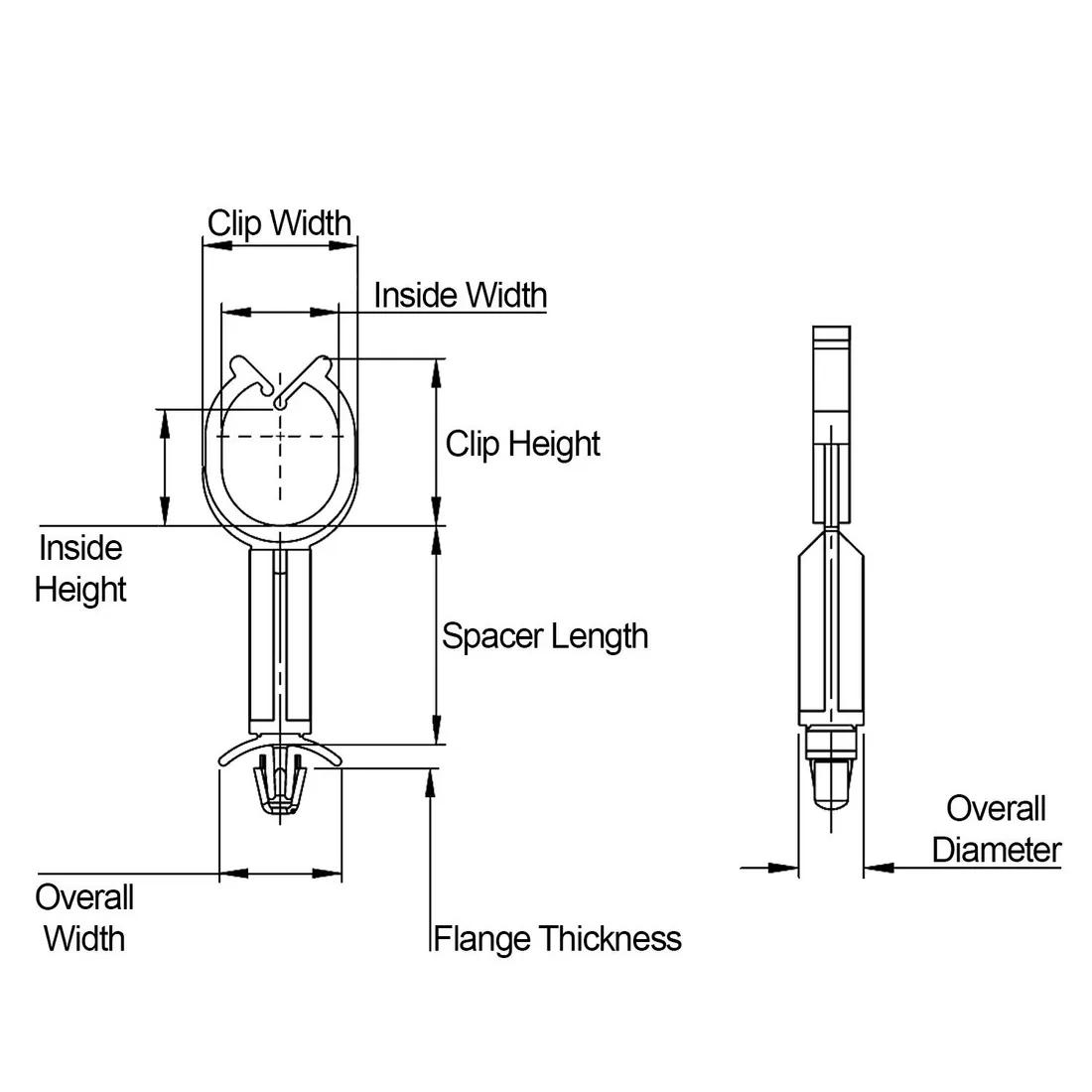 Clip Width

Inside Width

Clip Height

Inside Height

Spacer Length

Overall Width

Flange Thickness

Overall Diameter