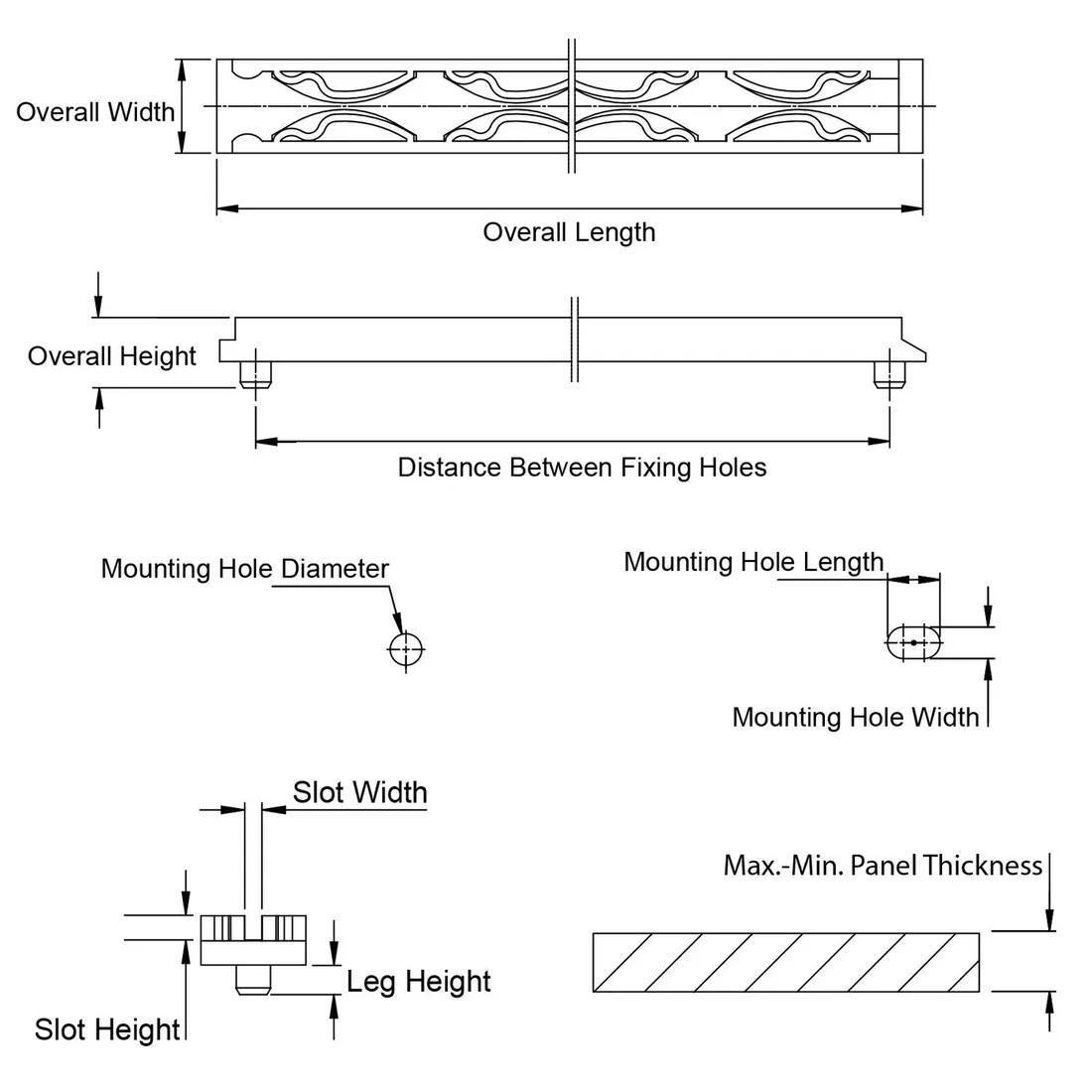 Overall Width

Overall Length

Overall Height

Distance Between Fixing Holes

Mounting Hole Diameter

Mounting Hole Length

Mounting Hole Width

Slot Width

Leg Height

Slot Height

Max.-Min. Panel Thickness