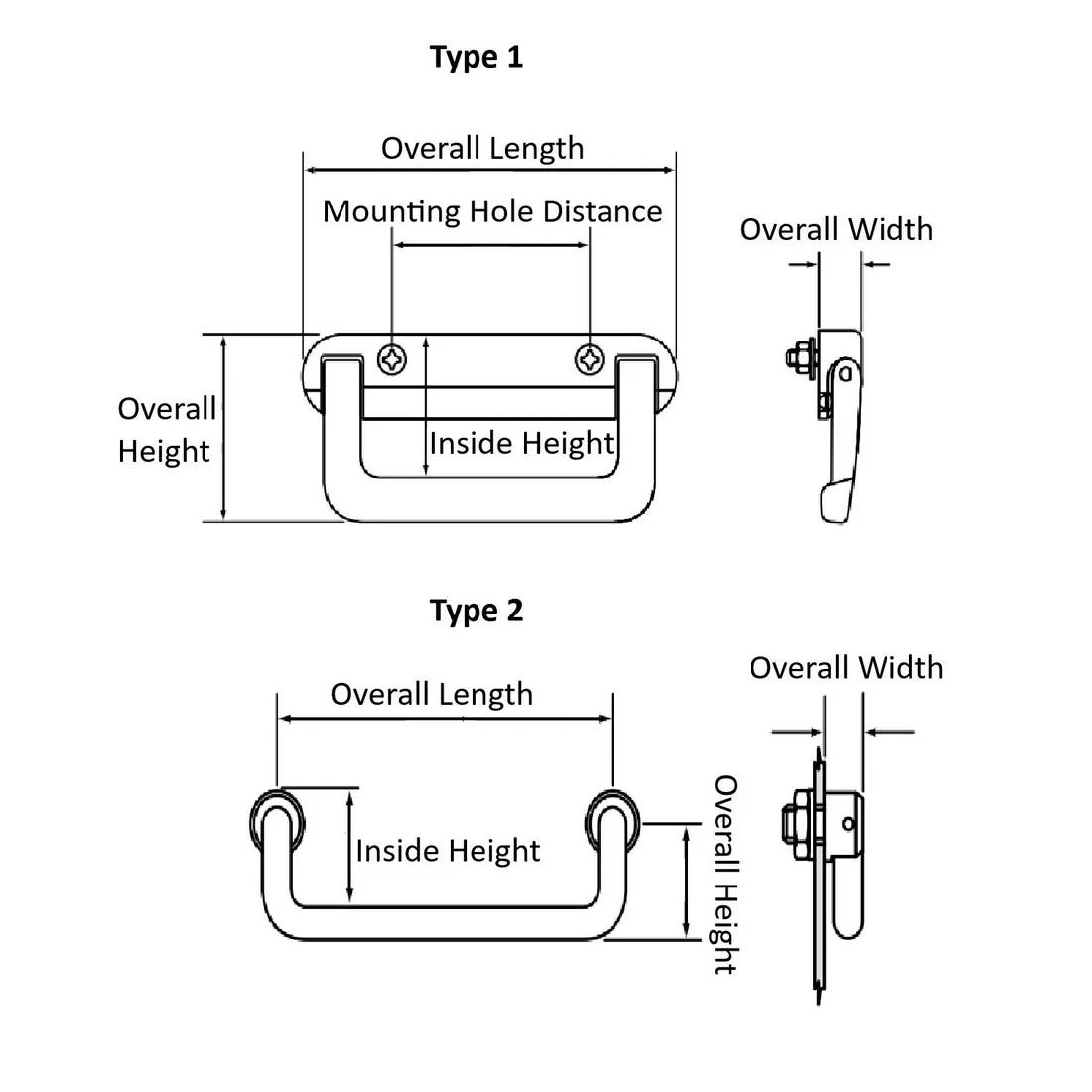 Type 1

Overall Length

Mounting Hole Distance

Overall Width

Overall Height

Inside Height

Type 2

Overall Length

Overall Width

Inside Height

Overall Height