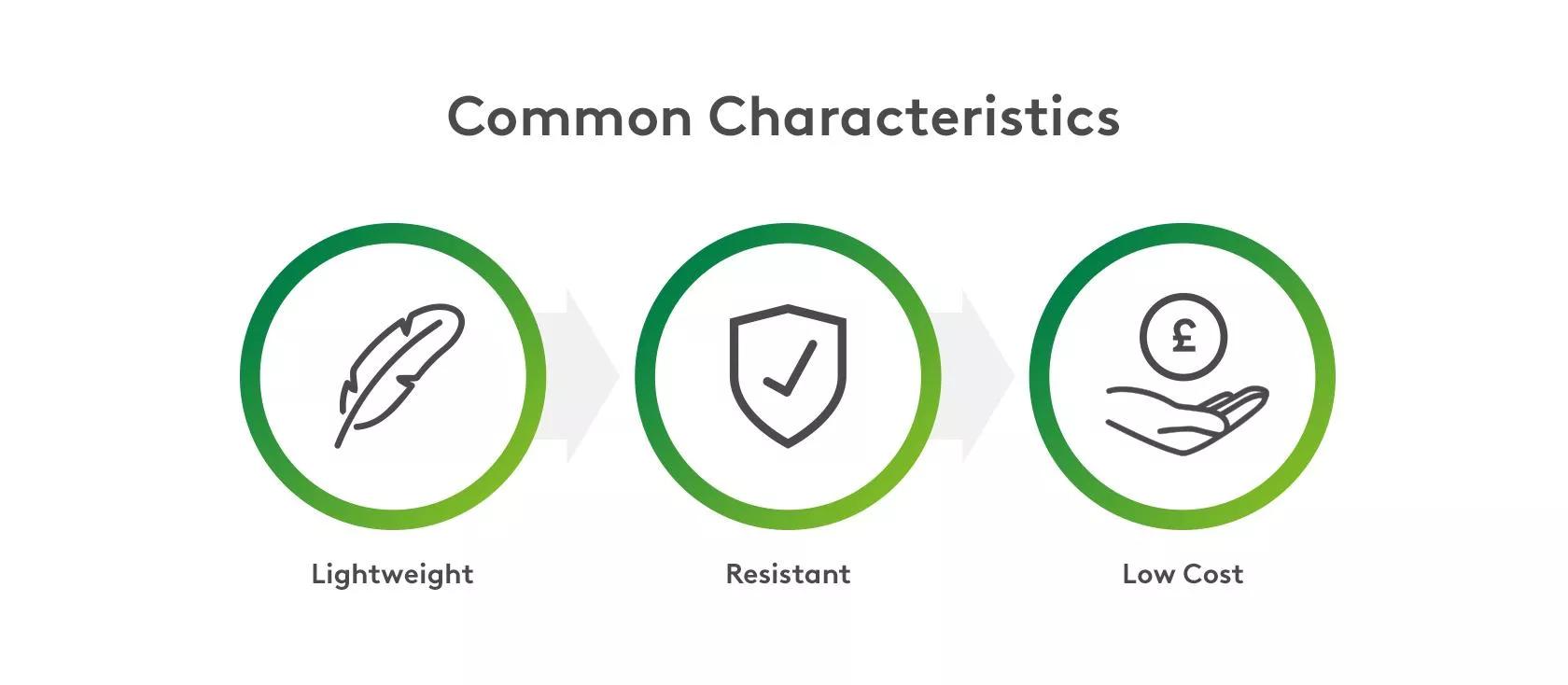 Common Characteristics

£

Lightweight

Resistant

Low Cost