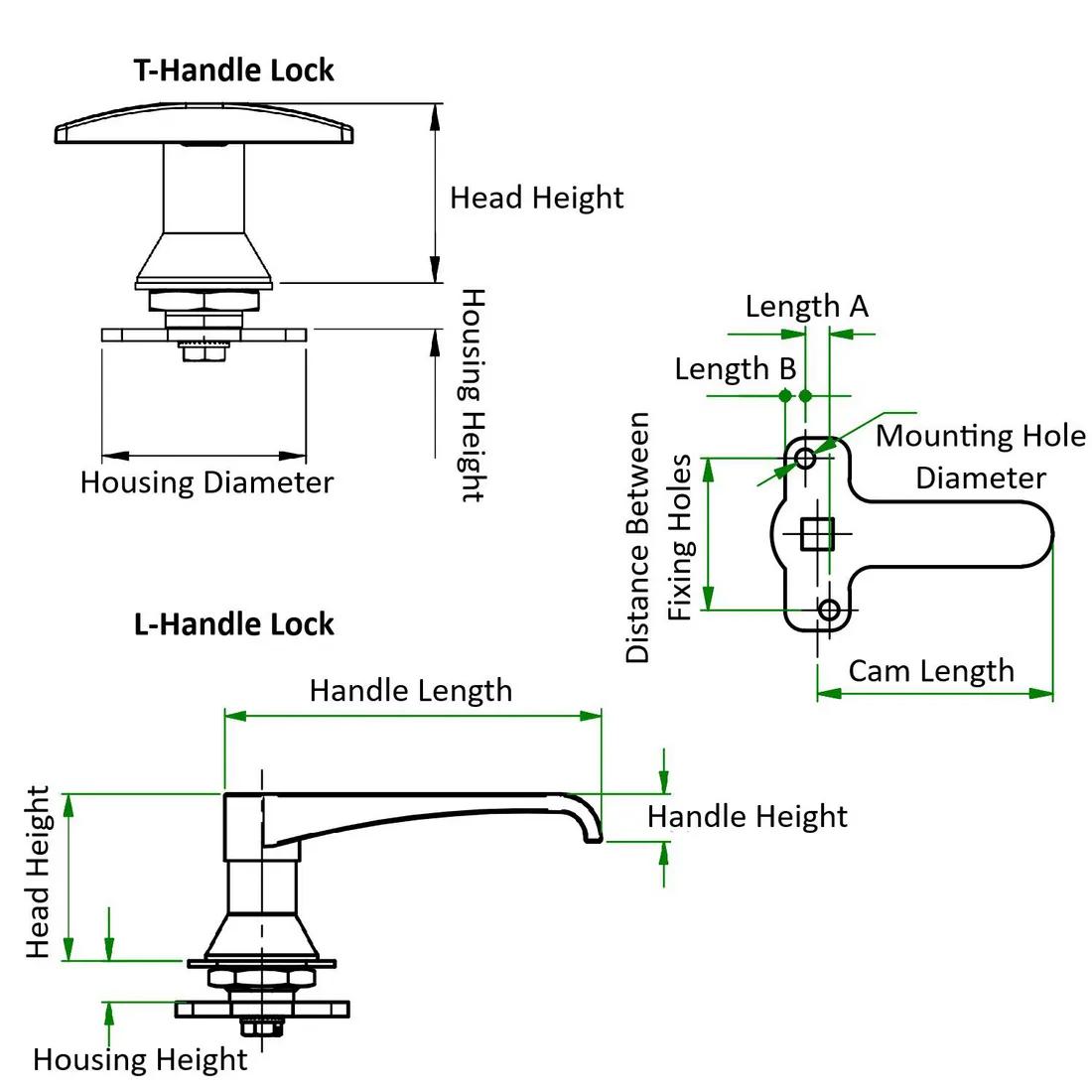 T-Handle Lock

Head Height

Housing Height

Housing Diameter

Length A

Length B

Mounting Hole Diameter

Distance Between Fixing Holes

Cam Length

L-Handle Lock

Handle Length

Handle Height

Head Height

Housing Height