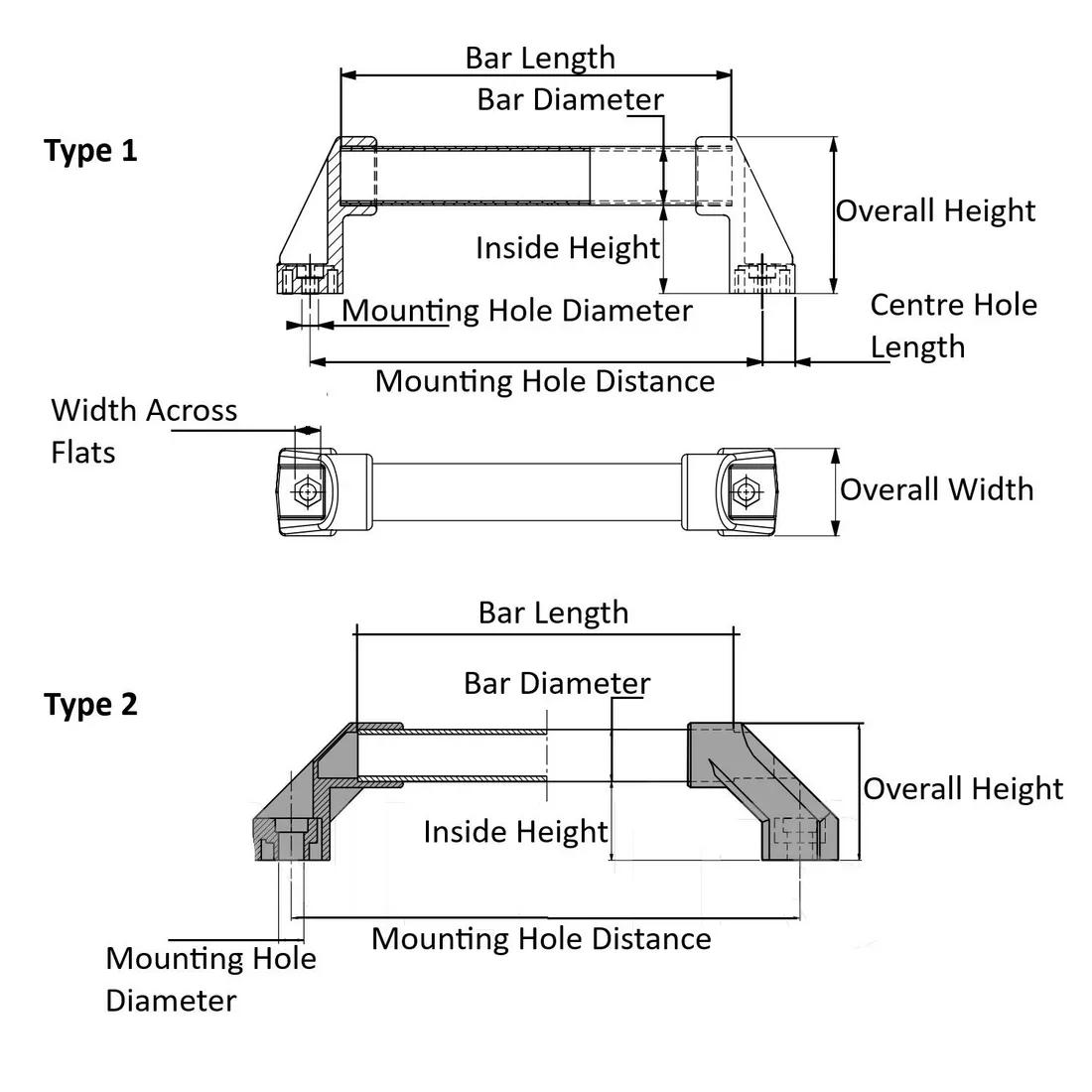 Type 1

Bar Length

Bar Diameter

Overall Height

Inside Height

Mounting Hole Diameter

Centre Hole Length

Mounting Hole Distance

Width Across Flats

Overall Width

Type 2

Bar Length

Bar Diameter

Overall Height

Inside Height

Mounting Hole Distance

Mounting Hole Diameter