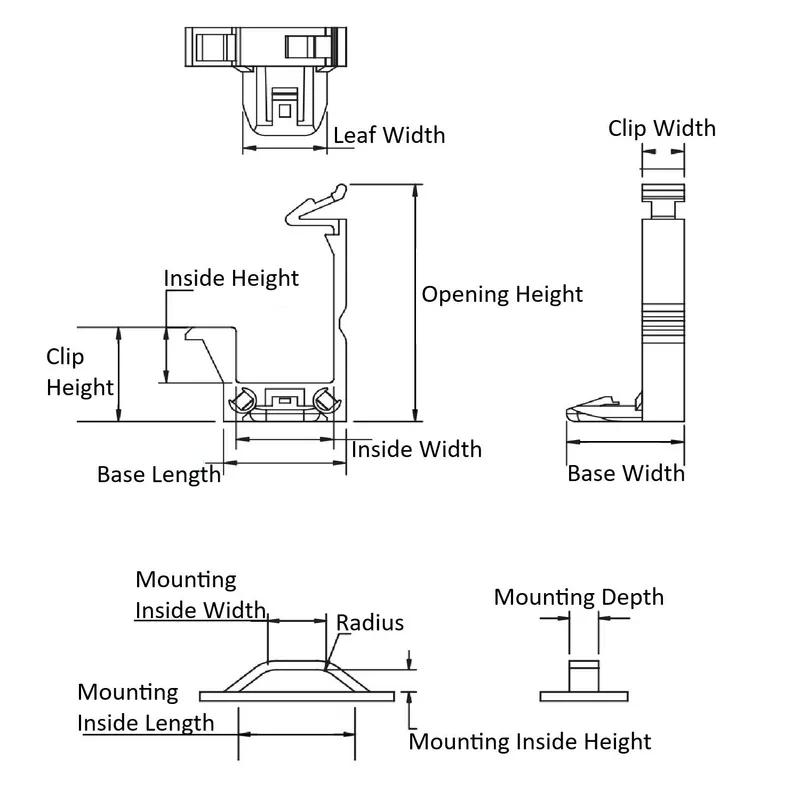 Leaf Width

Clip Width

Inside Height

Opening Height

Clip Height

Inside Width

Base Length

Base Width

Mounting Inside Width

Radius

Mounting Depth

Mounting Inside Length

Mounting Inside Height