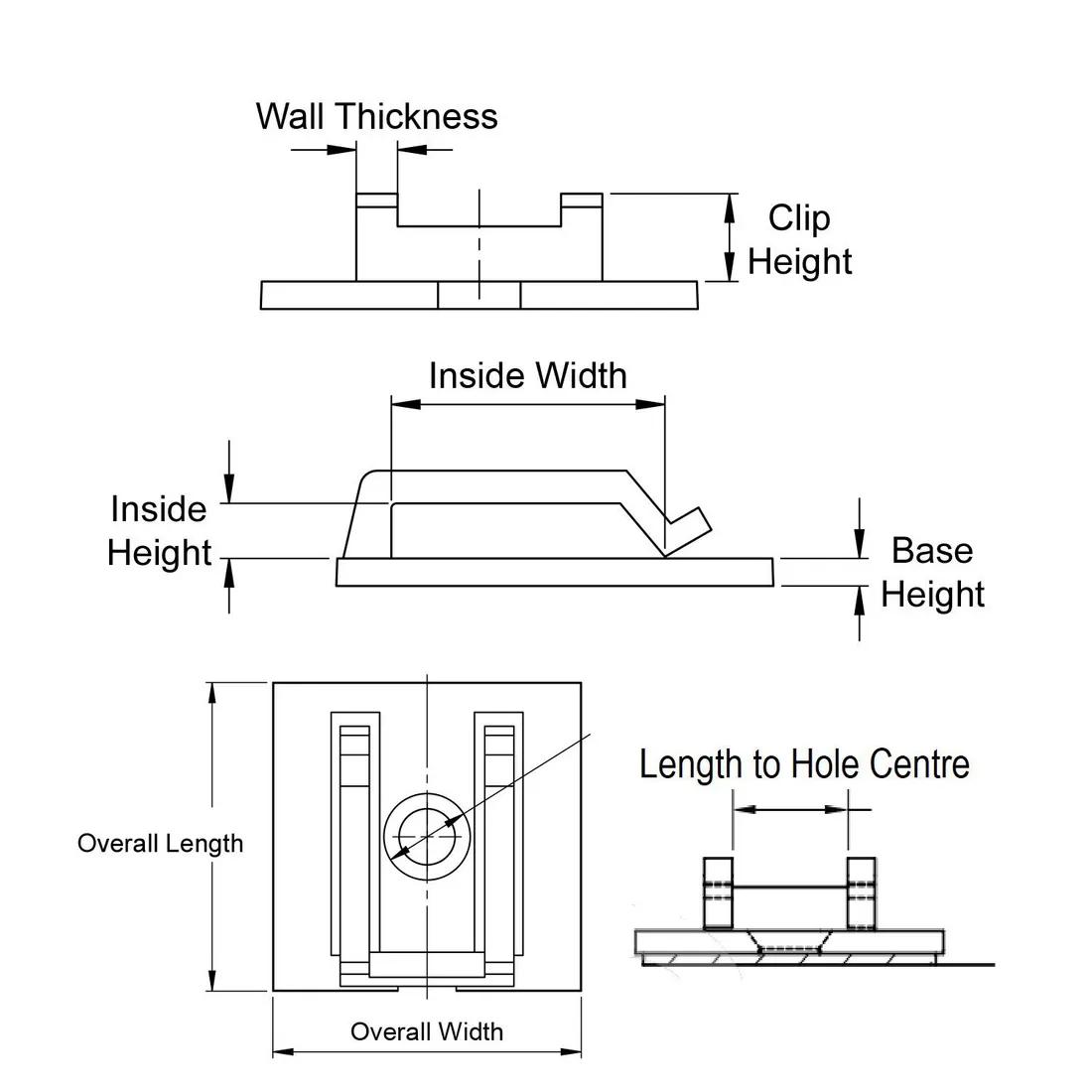 Wall Thickness

Clip Height

Inside Width

Inside Height

Base Height

Overall Length

Length to Hole Centre

Overall Width