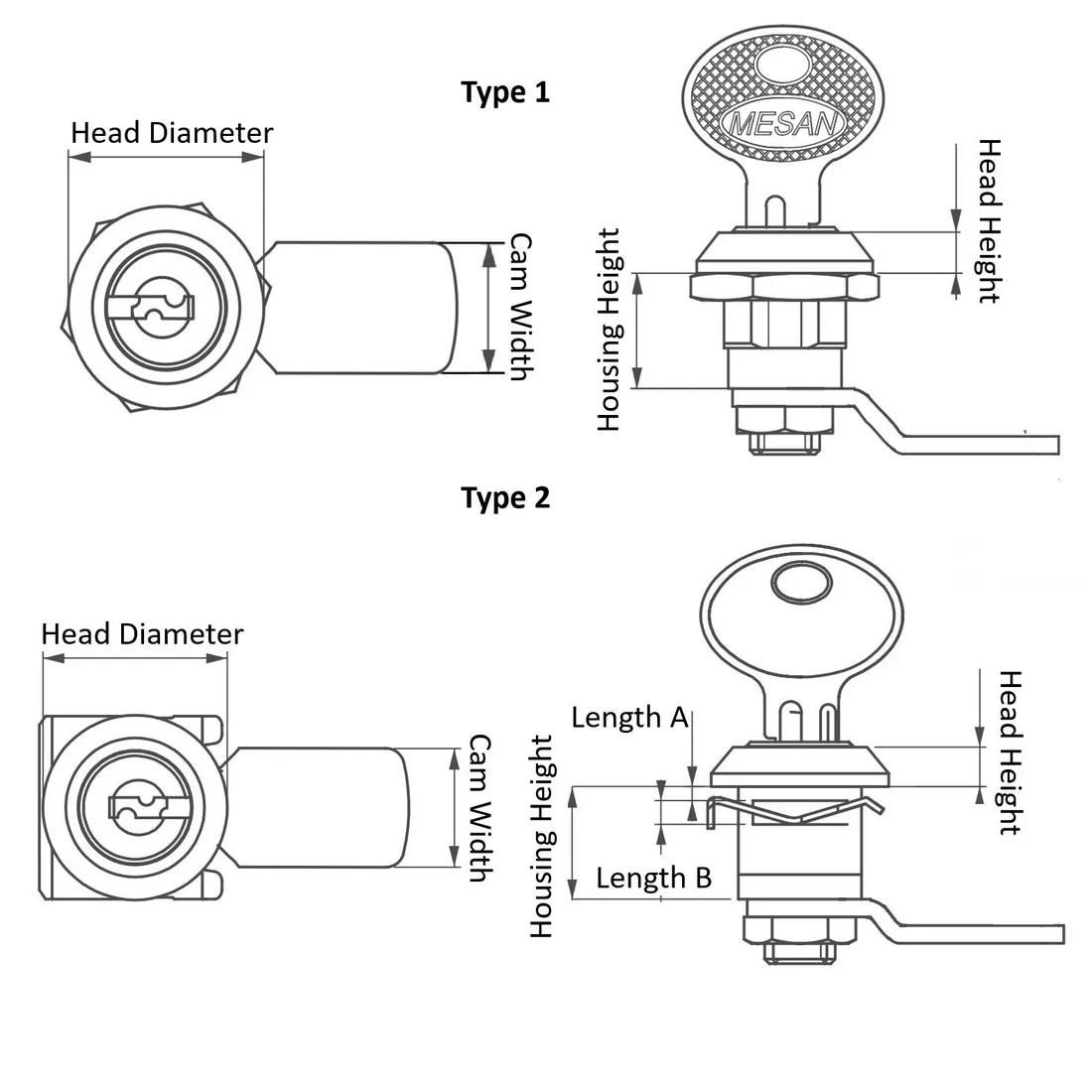 Type 1

Head Diameter

Cam Width

MESAN

Head Height

Housing Height

Type 2

Head Diameter

Cam Width

Length A

Head Height

Housing Height

Length B