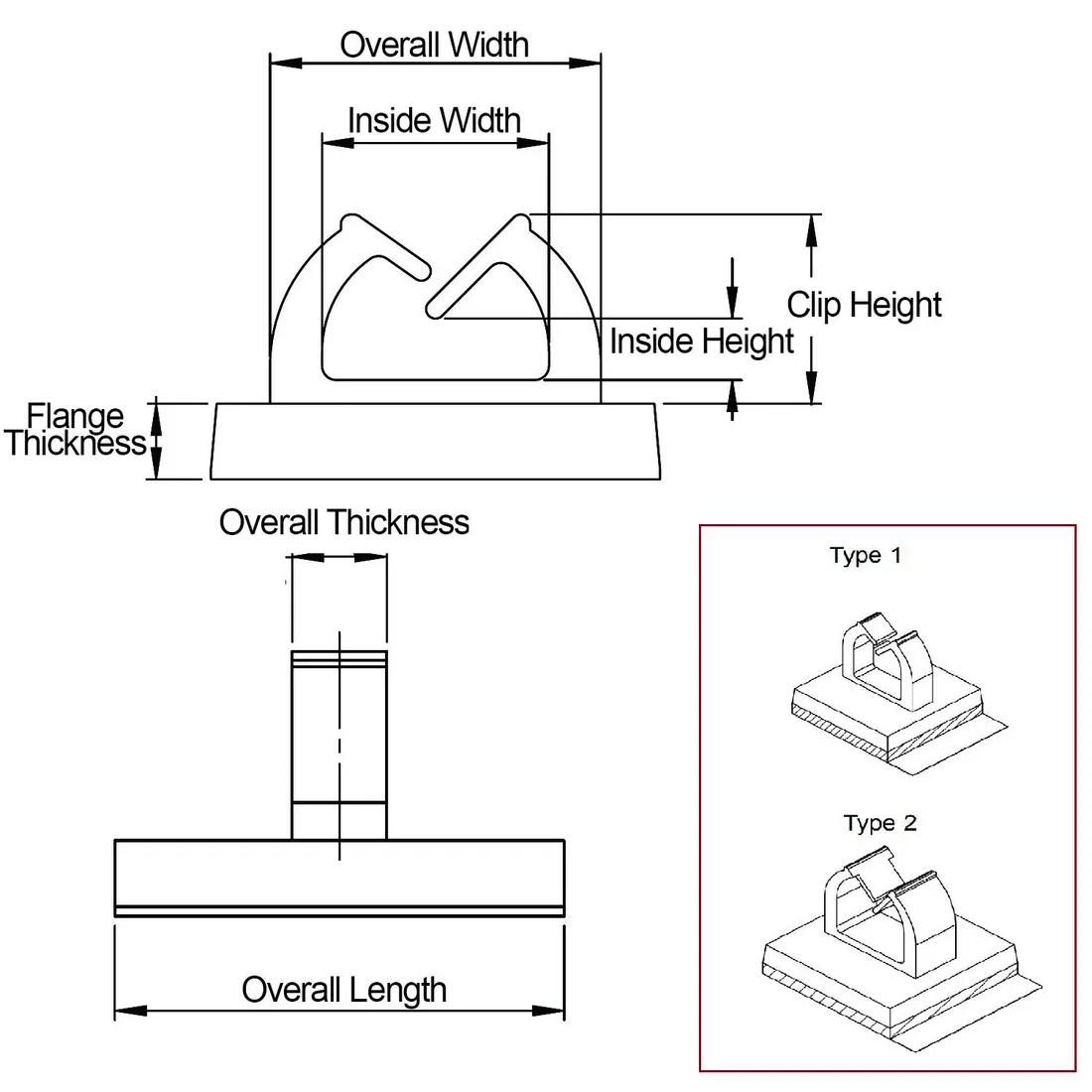 Overall Width

Inside Width

Clip Height

Inside Height

Flange Thickness

Overall Thickness

Overall Length

Type 1

Type 2