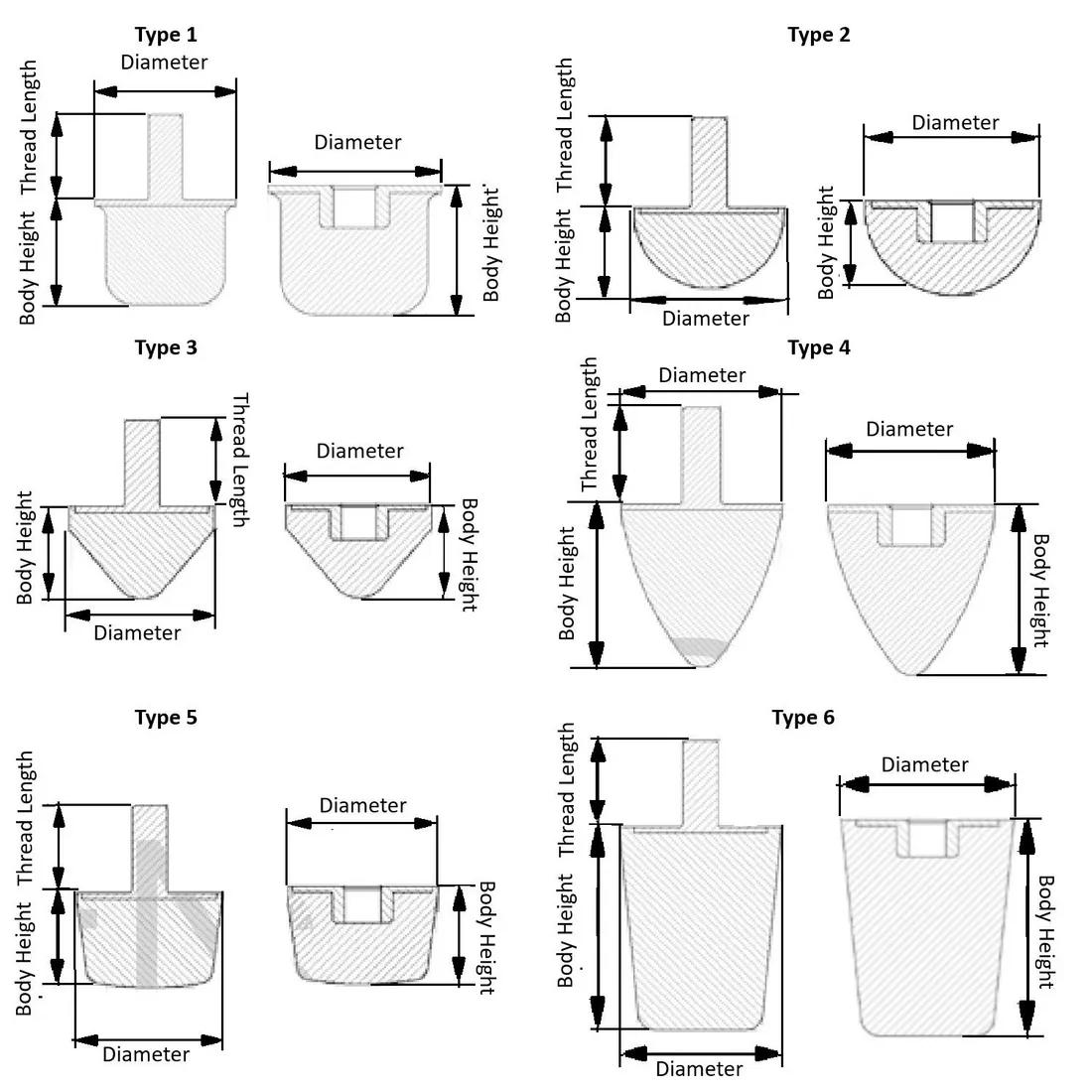 Type 1
Diameter
Thread Length
Body Height
Diameter
Body Height

Type 2
Thread Length
Body Height
Diameter
Diameter
Body Height

Type 3
Thread Length
Body Height
Diameter
Diameter
Body Height

Type 4
Diameter
Thread Length
Body Height
Diameter
Body Height

Type 5
Thread Length
Body Height
Diameter
Diameter
Body Height

Type 6
Thread Length
Body Height
Diameter
Diameter
Body Height